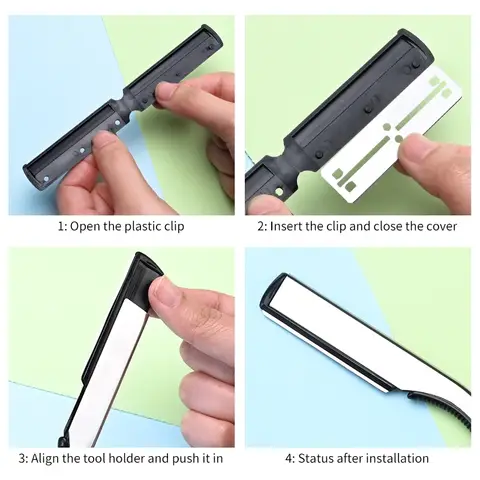 1: Open the plastic clip

2: Insert the clip and close the cover

3: Align the tool holder and push it in

4: Status after installation