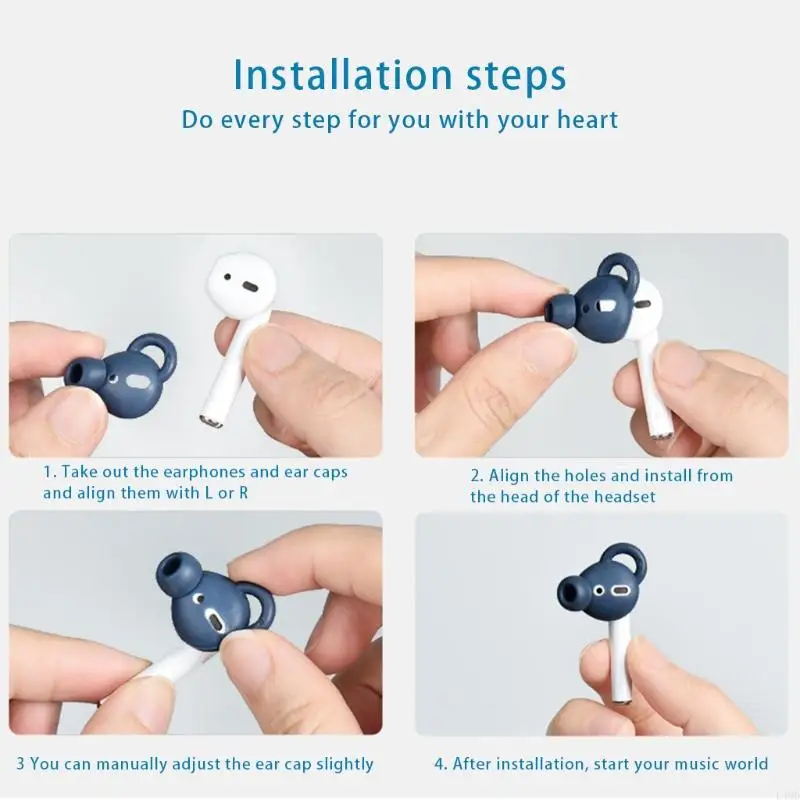 Installation steps
Do every step for you with your heart

1. Take out the earphones and ear caps and align them with L or R

2. Align the holes and install from the head of the headset

3 You can manually adjust the ear cap slightly

4. After installation, start your music world