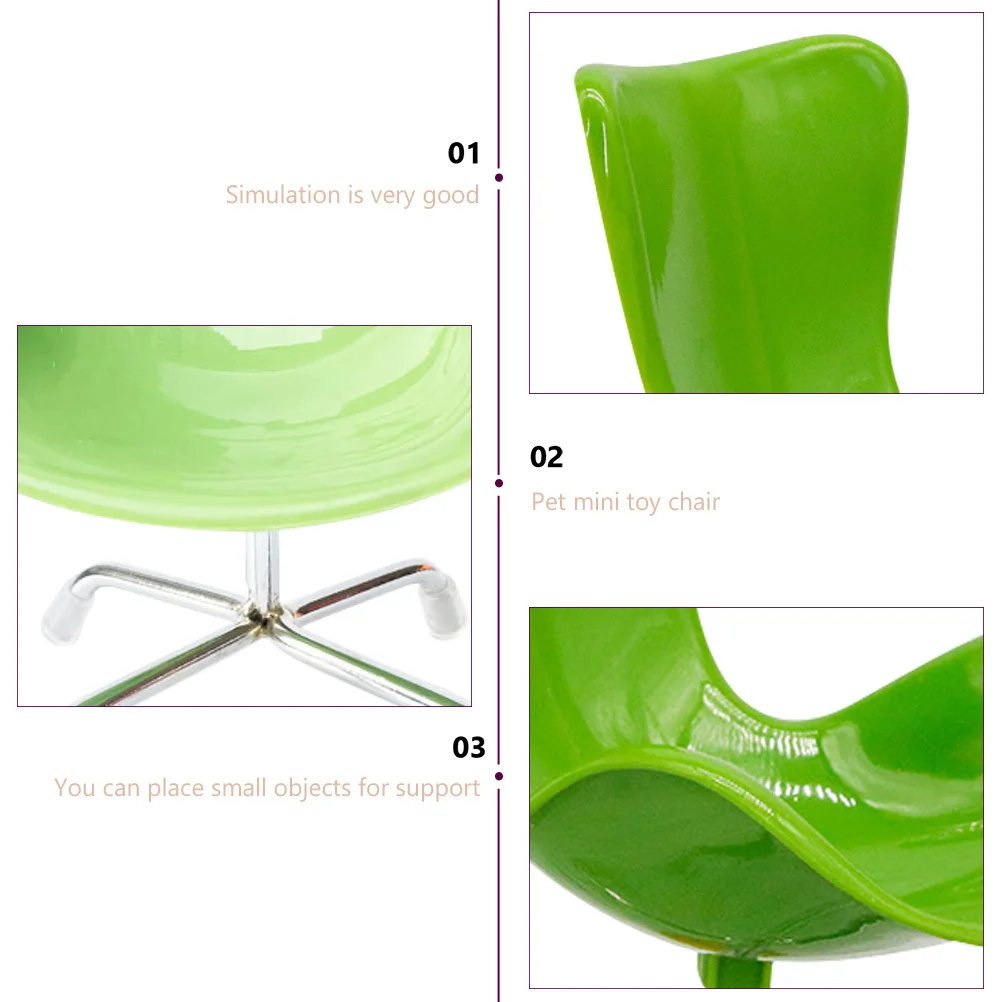 01
Simulation is very good

02
Pet mini toy chair

03
You can place small objects for support