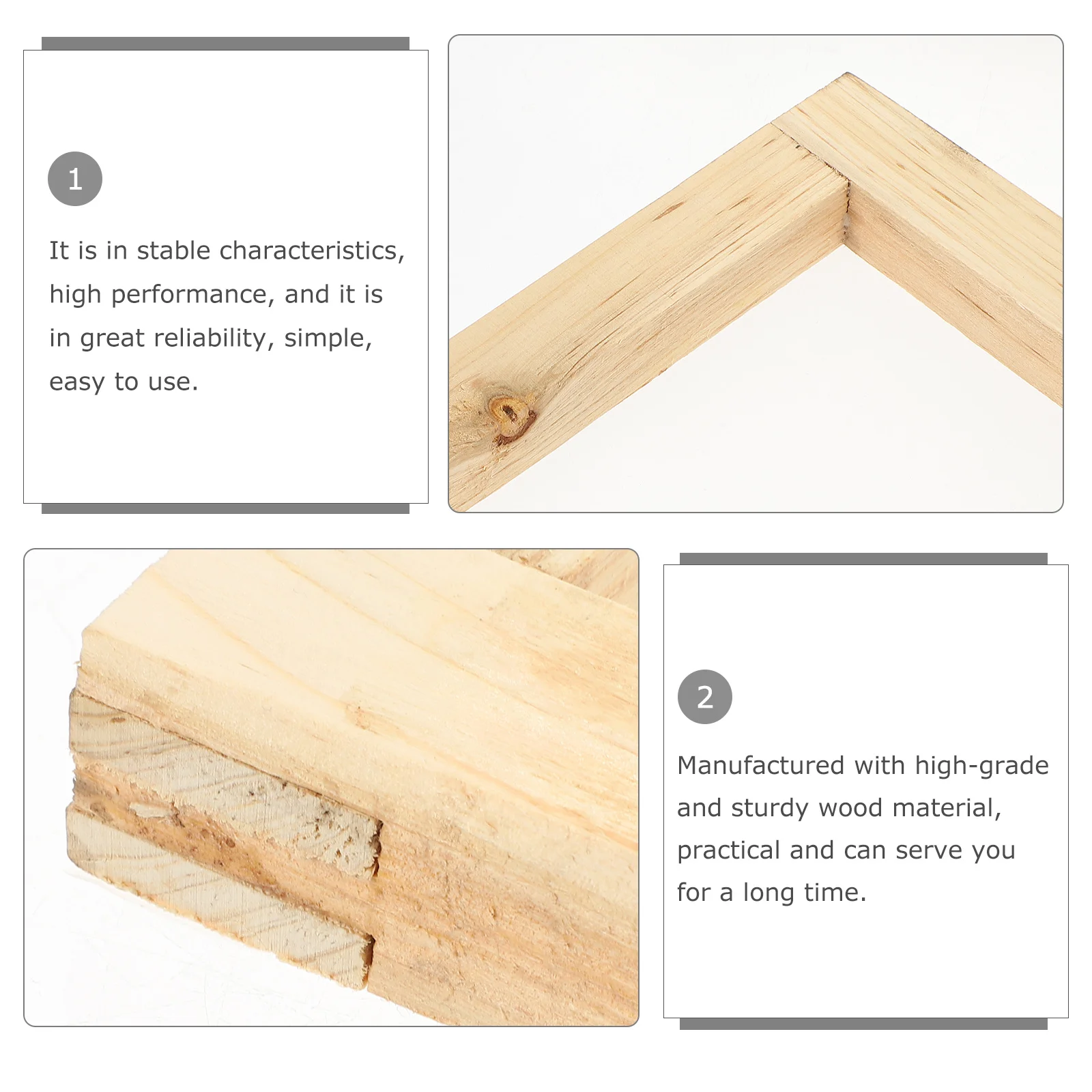 1

It is in stable characteristics, high performance, and it is in great reliability, simple, easy to use.

2

Manufactured with high-grade and sturdy wood material, practical and can serve you for a long time.