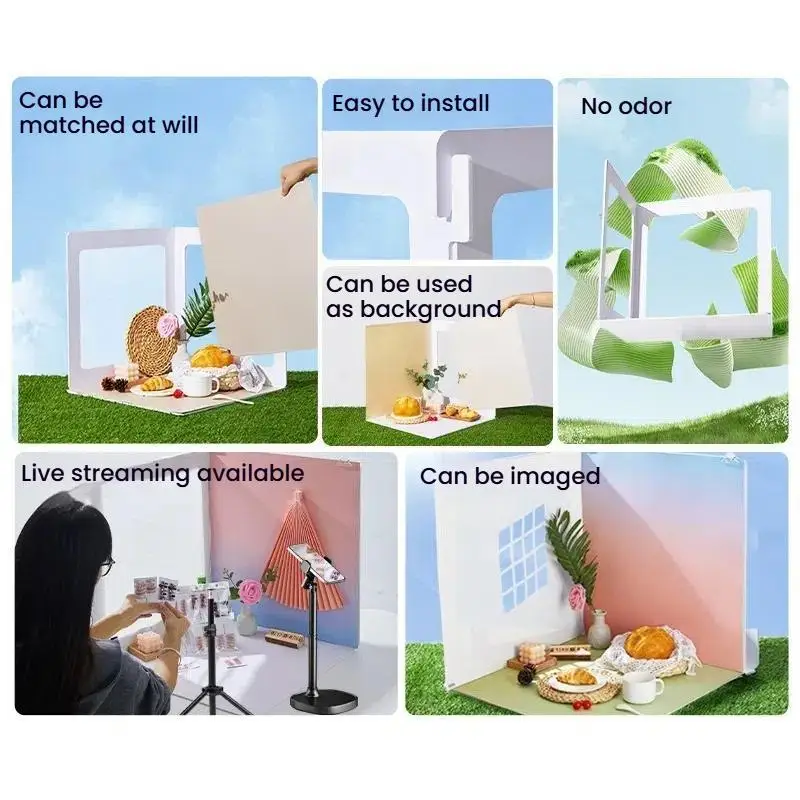 Can be matched at will

Easy to install

No odor

Can be used as background

Live streaming available

Can be imaged