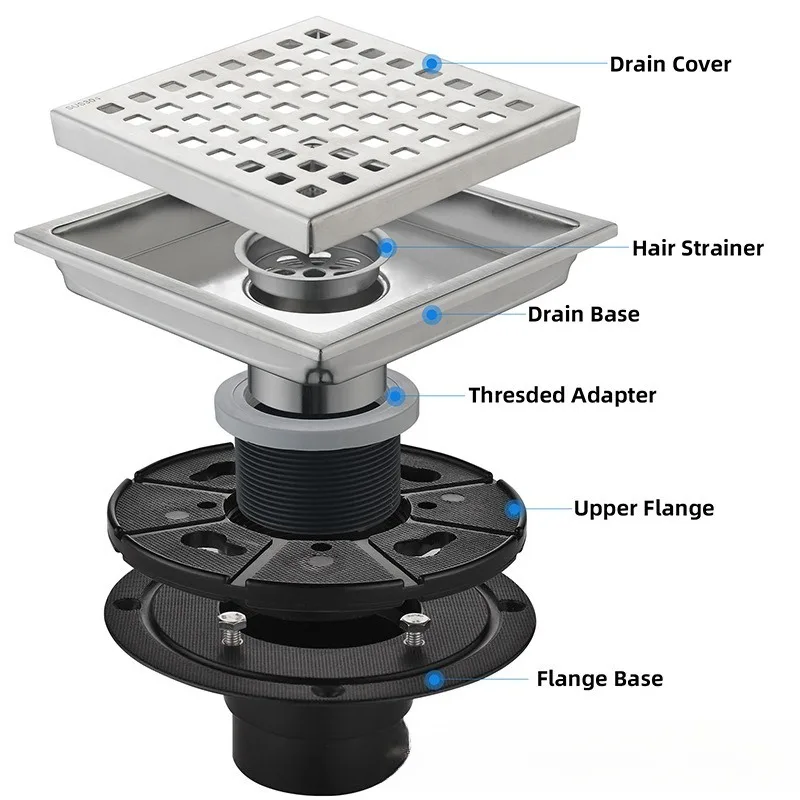 SUS304

Drain Cover

Hair Strainer

Drain Base

Thresded Adapter

Upper Flange

Flange Base