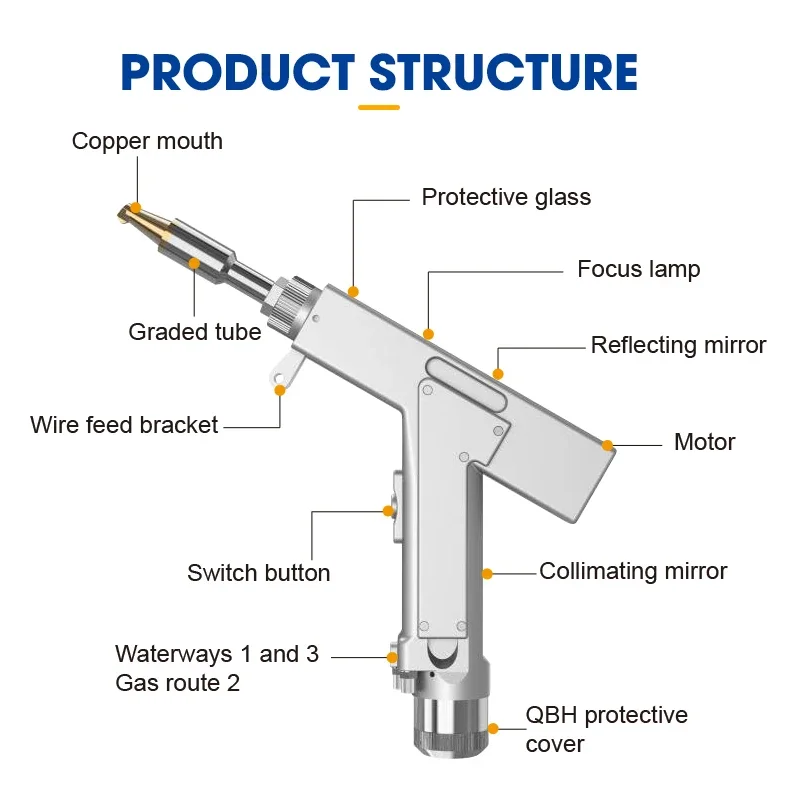 PRODUCT STRUCTURE

Copper mouth

Protective glass

Focus lamp

Graded tube

Reflecting mirror

Wire feed bracket

Motor

Switch button

Collimating mirror

Waterways 1 and 3
Gas route 2

QBH protective cover