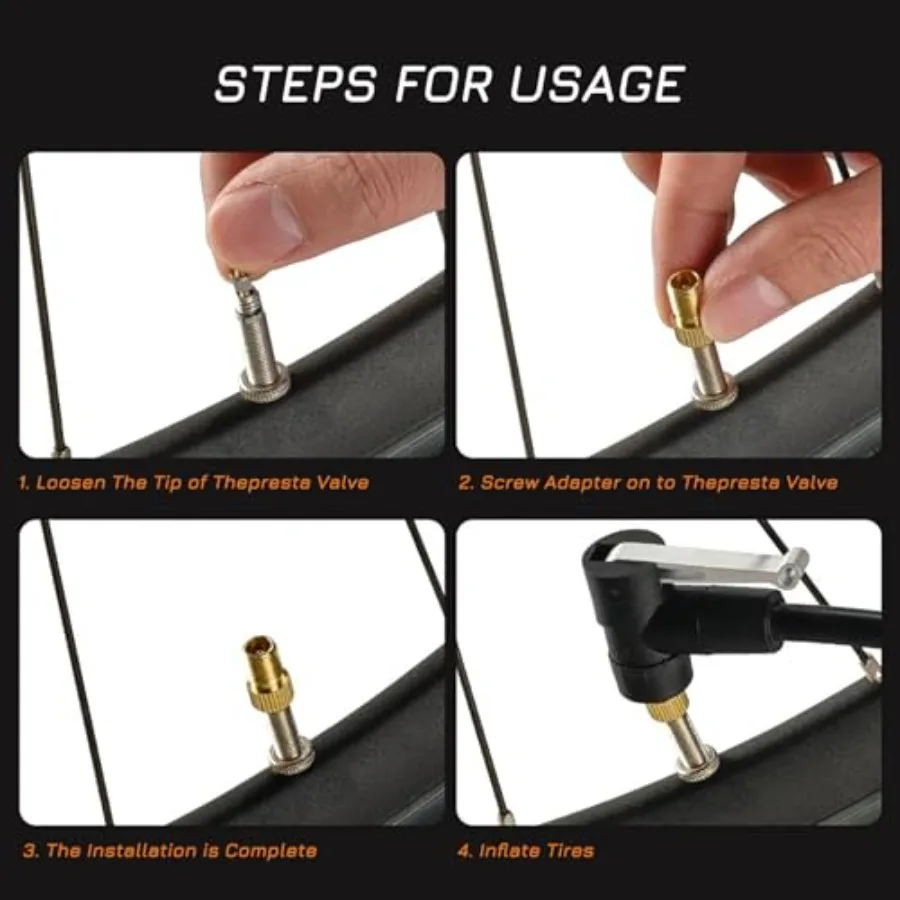 STEPS FOR USAGE

1. Loosen The Tip of Thepresta Valve

2. Screw Adapter on to Thepresta Valve

3. The Installation is Complete

4. Inflate Tires