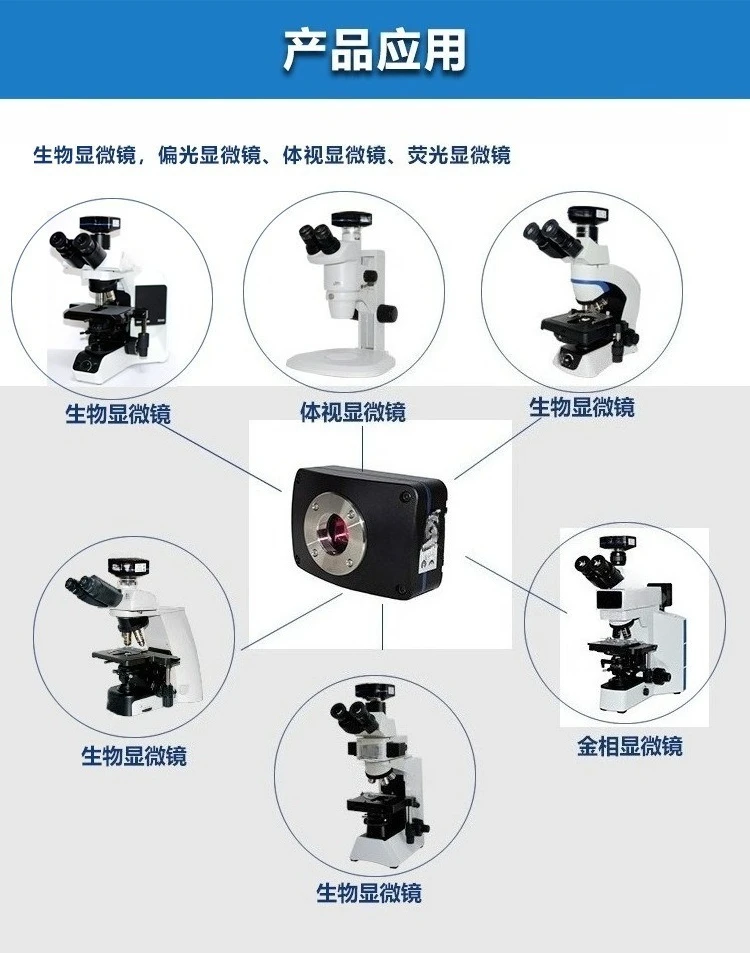 产品应用

生物显微镜，偏光显微镜、体视显微镜、荧光显微镜

生物显微镜

体视显微镜

生物显微镜

生物显微镜

金相显微镜

生物显微镜