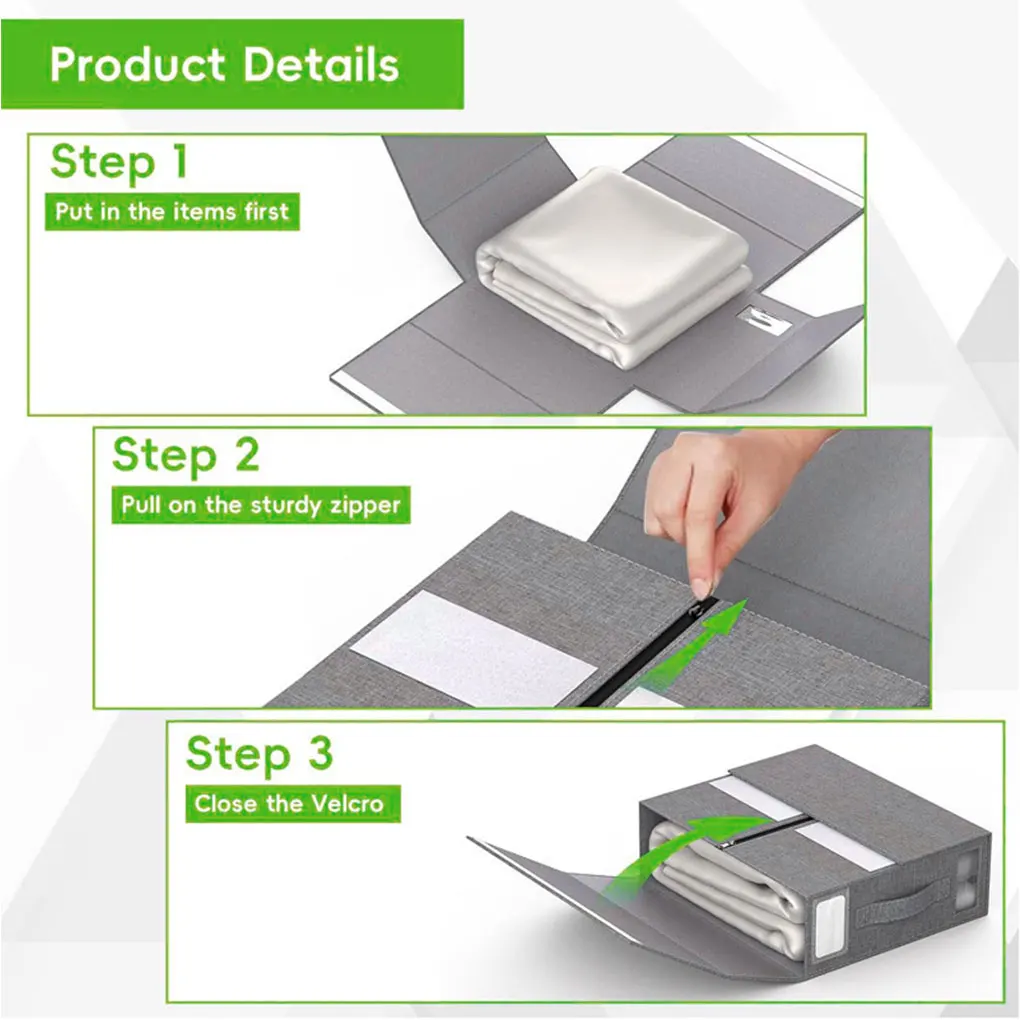 Product Details

Step 1

Put in the items first

Step 2

Pull on the sturdy zipper

Step 3

Close the Velcro