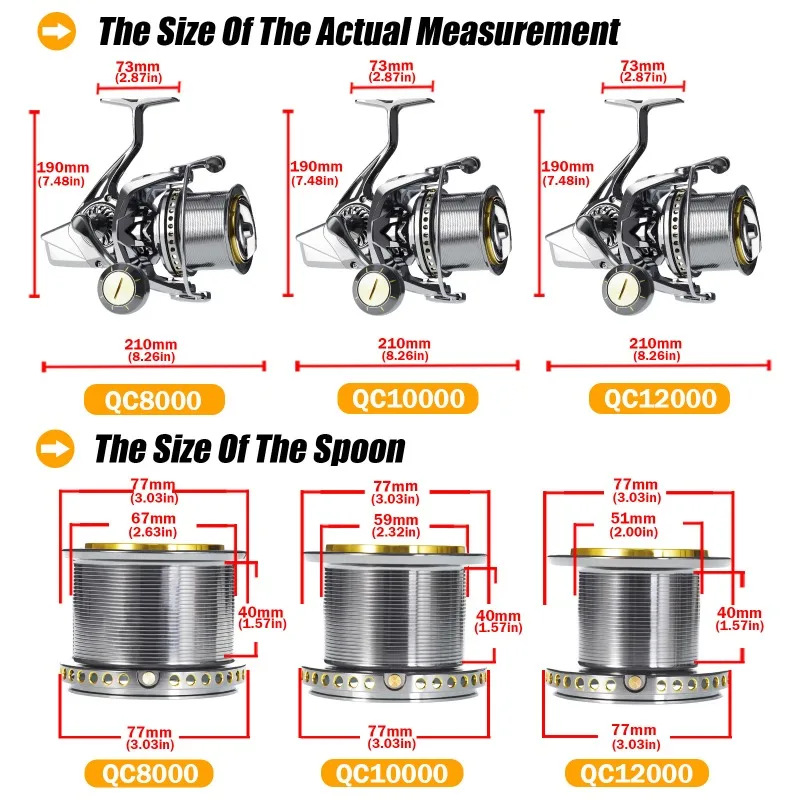 The Size Of The Actual Measurement

73mm (2.87in)
190mm (7.48in)
210mm (8.26in)
QC8000

73mm (2.87in)
190mm (7.48in)
210mm (8.26in)
QC10000

73mm (2.87in)
190mm (7.48in)
210mm (8.26in)
QC12000

The Size Of The Spoon

77mm (3.03in)
67mm (2.63in)
40mm (1.57in)
77mm (3.03in)
QC8000

77mm (3.03in)
59mm (2.32in)
40mm (1.57in)
77mm (3.03in)
QC10000

77mm (3.03in)
51mm (2.00in)
40mm (1.57in)
77mm (3.03in)
QC12000