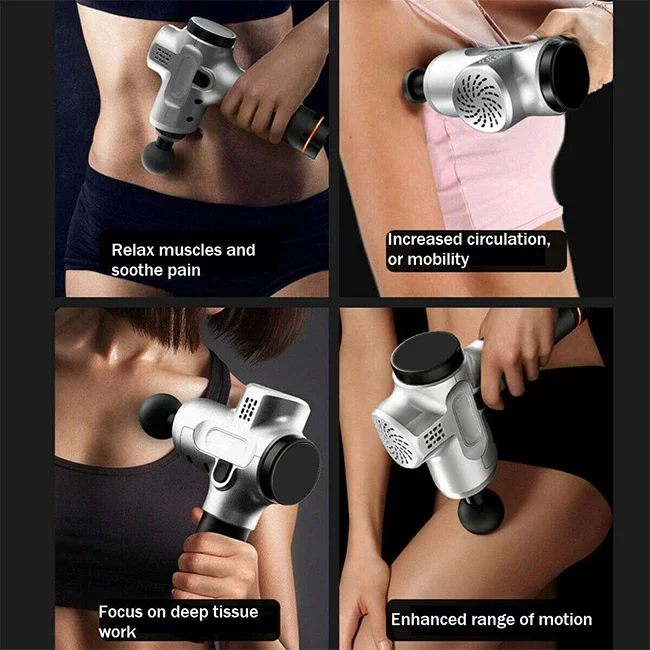 Relax muscles and soothe pain

Increased circulation, or mobility

Focus on deep tissue work

Enhanced range of motion