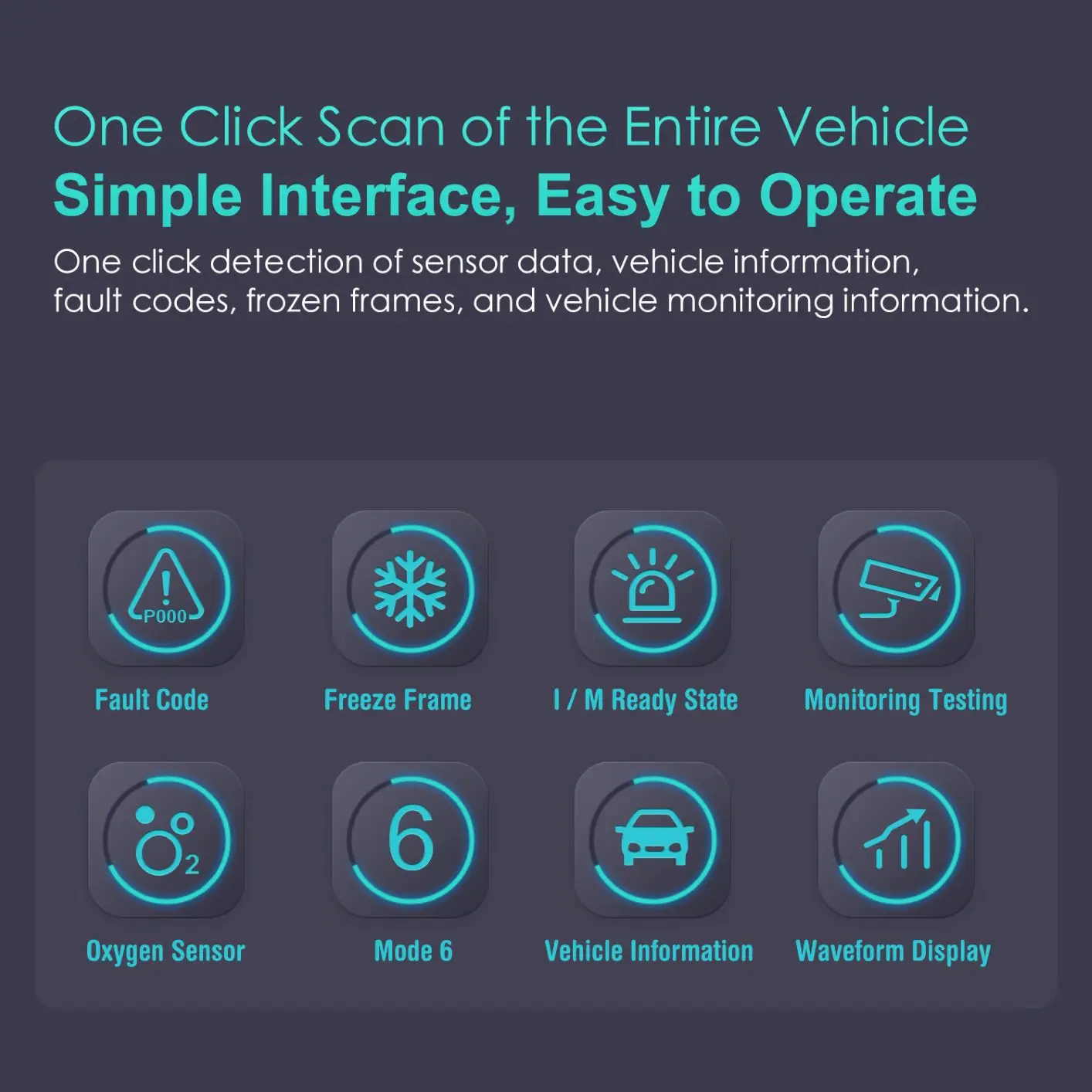 One Click Scan of the Entire Vehicle
Simple Interface, Easy to Operate
One click detection of sensor data, vehicle information, fault codes, frozen frames, and vehicle monitoring information.

P000
Fault Code
Freeze Frame
I / M Ready State
Monitoring Testing

$O_2$
Oxygen Sensor
6
Mode 6
Vehicle Information
Waveform Display