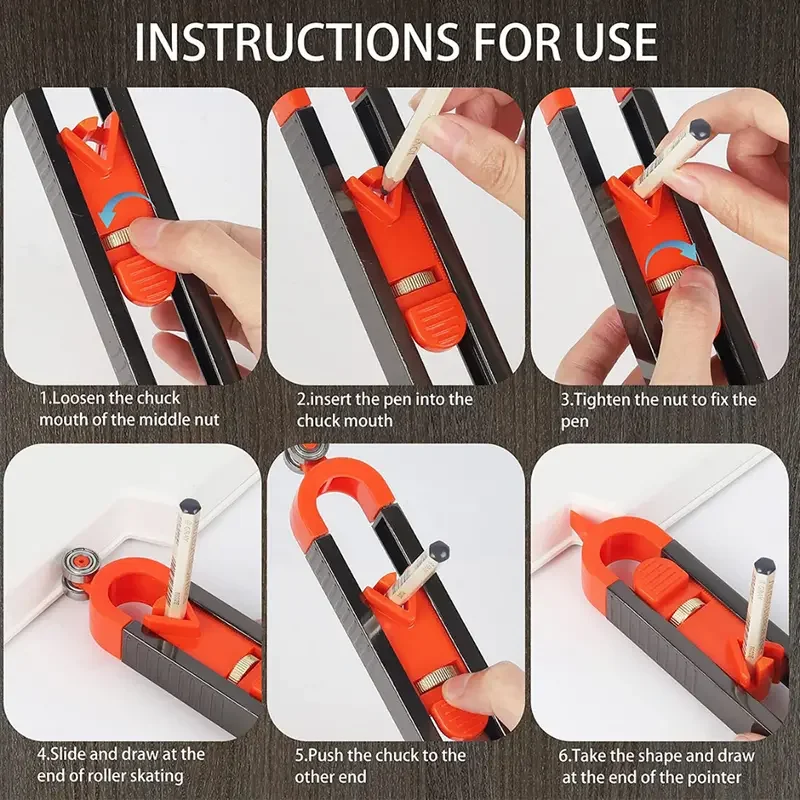 INSTRUCTIONS FOR USE

1.Loosen the chuck mouth of the middle nut

2.insert the pen into the chuck mouth

3.Tighten the nut to fix the pen

4.Slide and draw at the end of roller skating

5.Push the chuck to the other end

6.Take the shape and draw at the end of the pointer