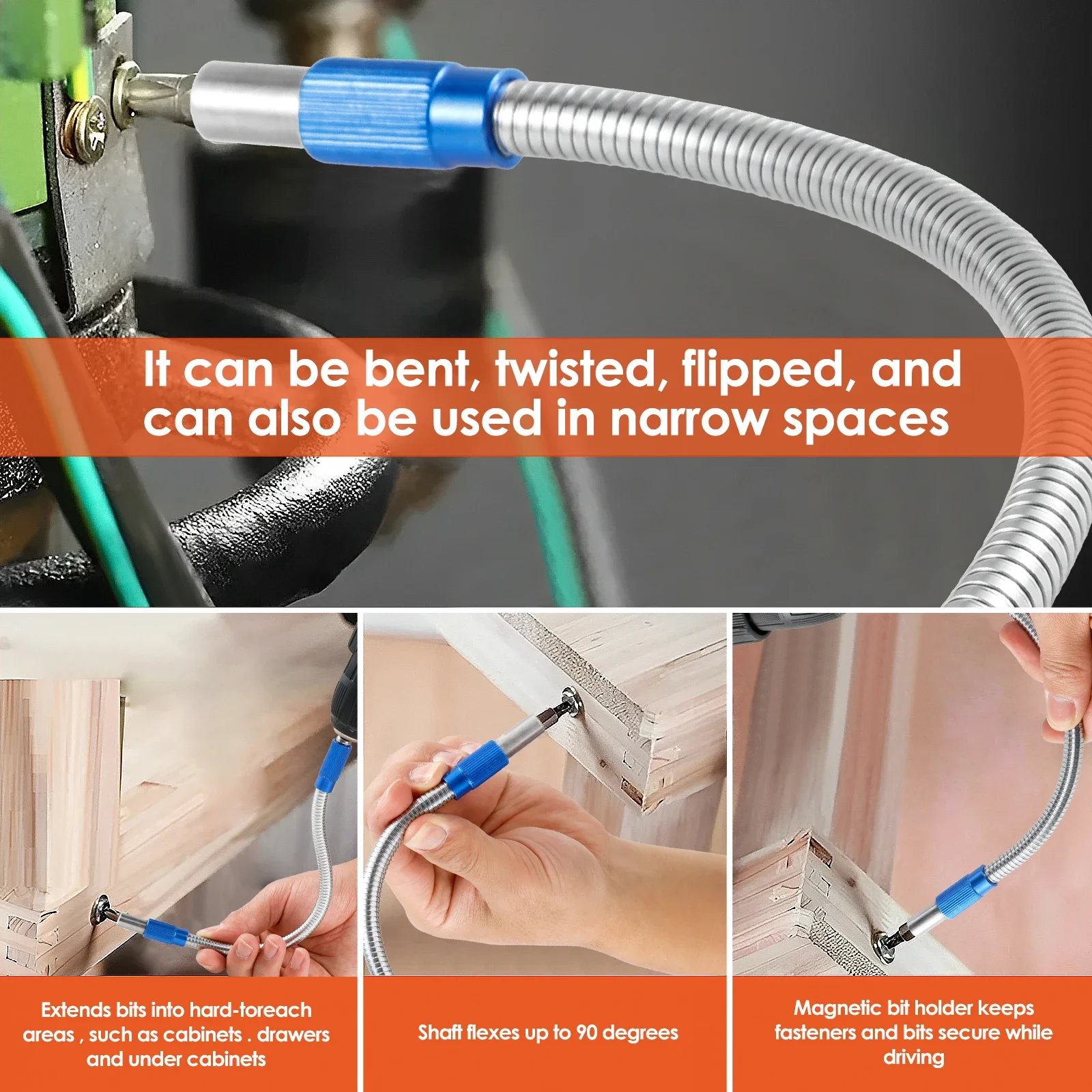 It can be bent, twisted, flipped, and can also be used in narrow spaces

Extends bits into hard-toreach areas , such as cabinets . drawers and under cabinets

Shaft flexes up to 90 degrees

Magnetic bit holder keeps fasteners and bits secure while driving