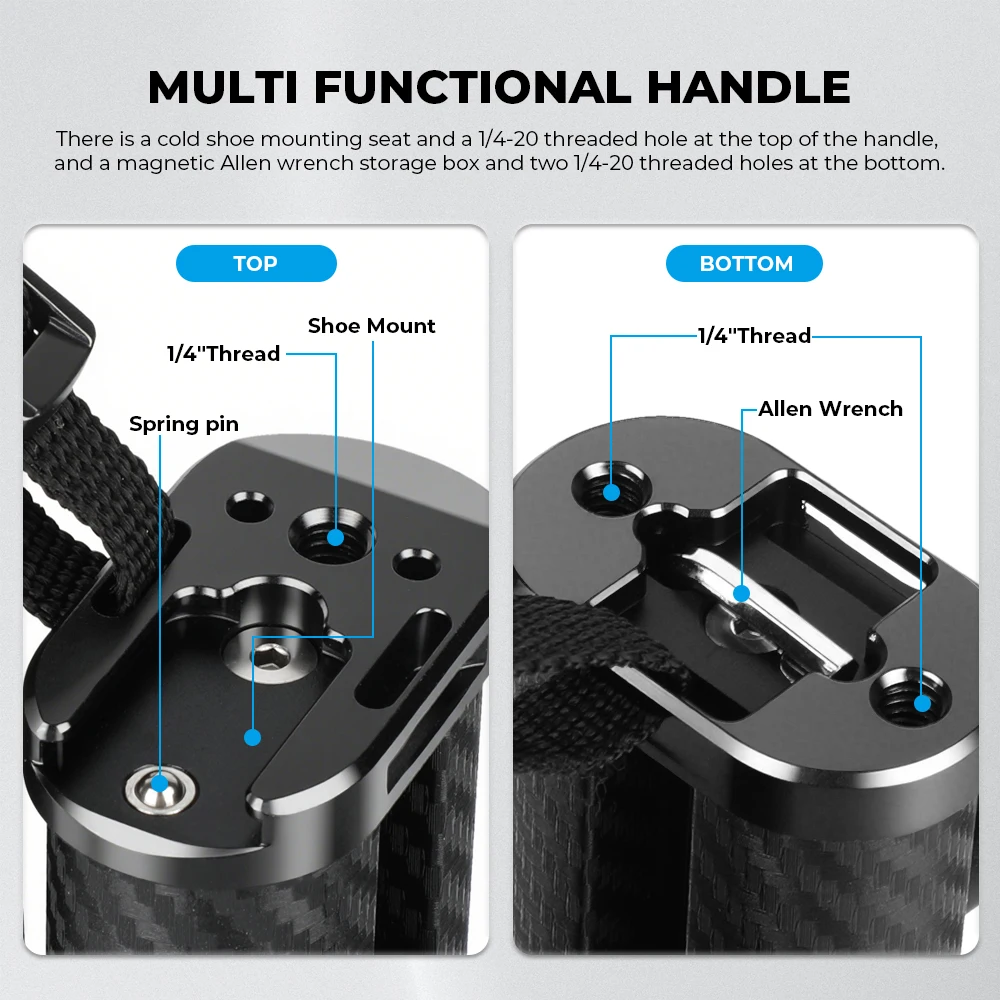 MULTI FUNCTIONAL HANDLE

There is a cold shoe mounting seat and a 1/4-20 threaded hole at the top of the handle, and a magnetic Allen wrench storage box and two 1/4-20 threaded holes at the bottom.

TOP

Shoe Mount

1/4"Thread

Spring pin

BOTTOM

1/4"Thread

Allen Wrench