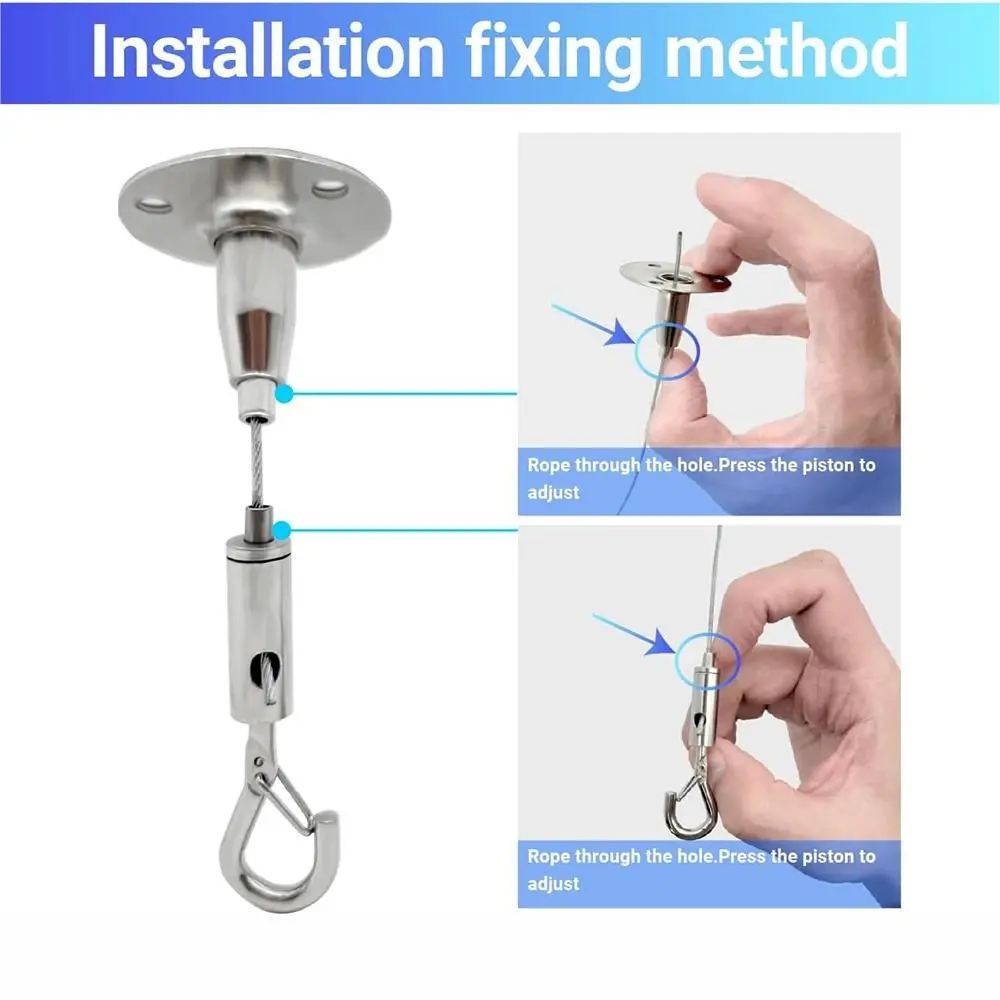 Installation fixing method

Rope through the hole.Press the piston to adjust

Rope through the hole.Press the piston to adjust