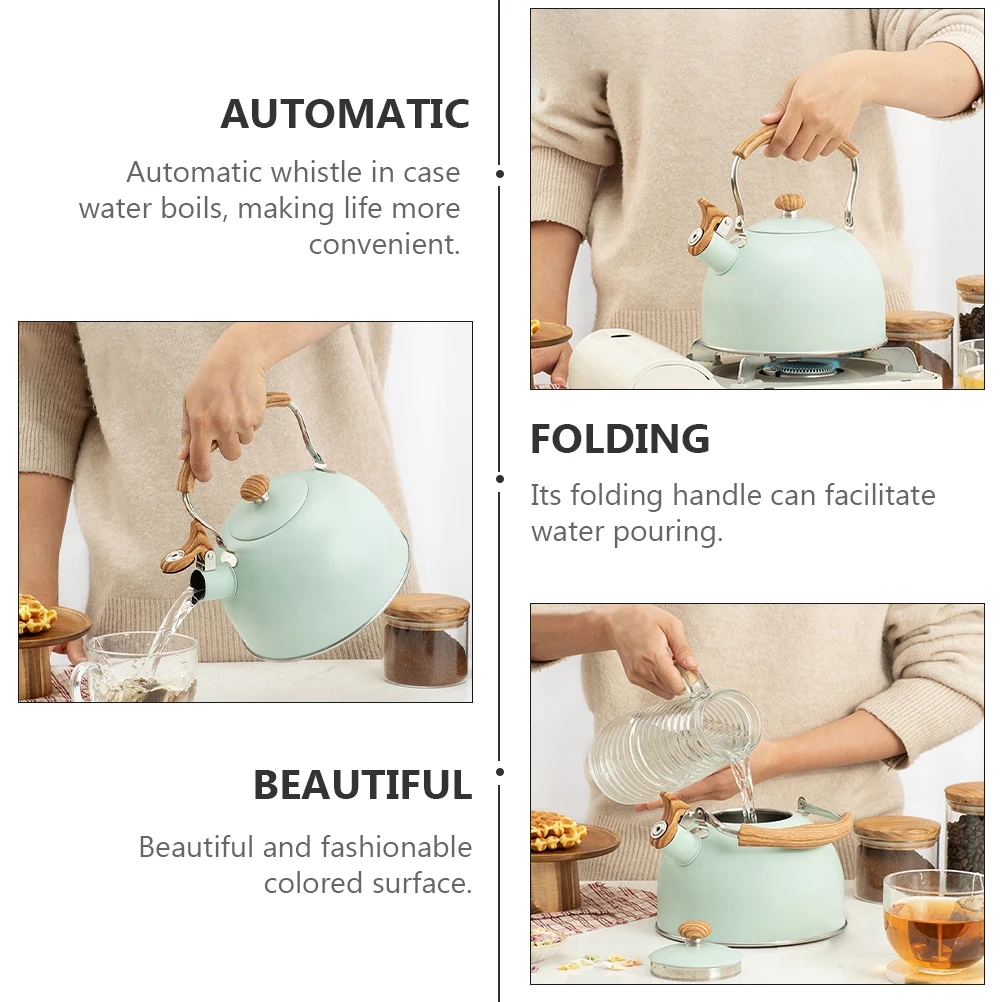 AUTOMATIC

Automatic whistle in case water boils, making life more convenient.

FOLDING

Its folding handle can facilitate water pouring.

BEAUTIFUL

Beautiful and fashionable colored surface.