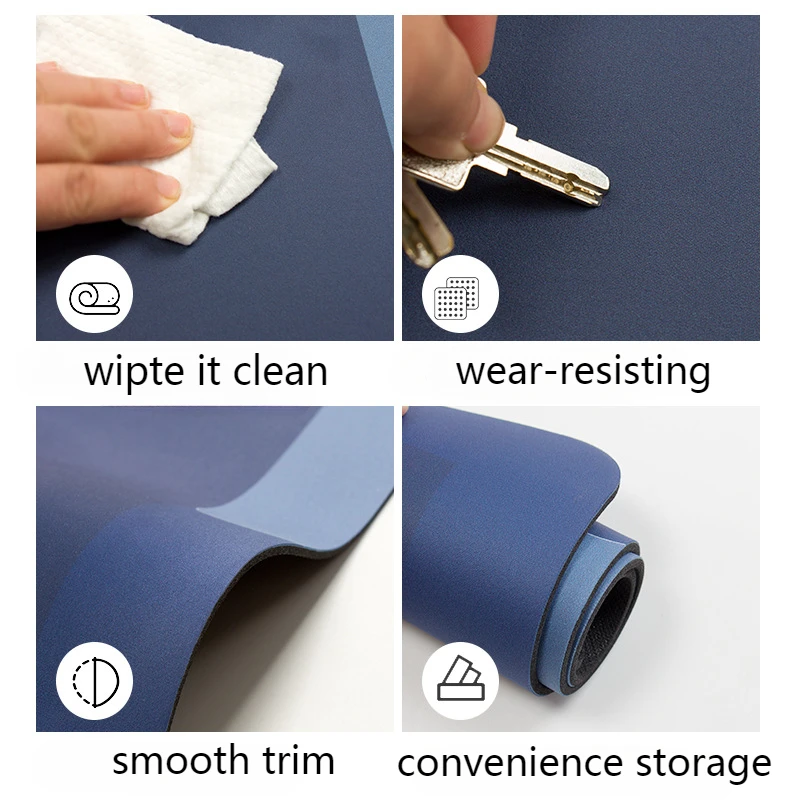 wipte it clean

wear-resisting

smooth trim

convenience storage