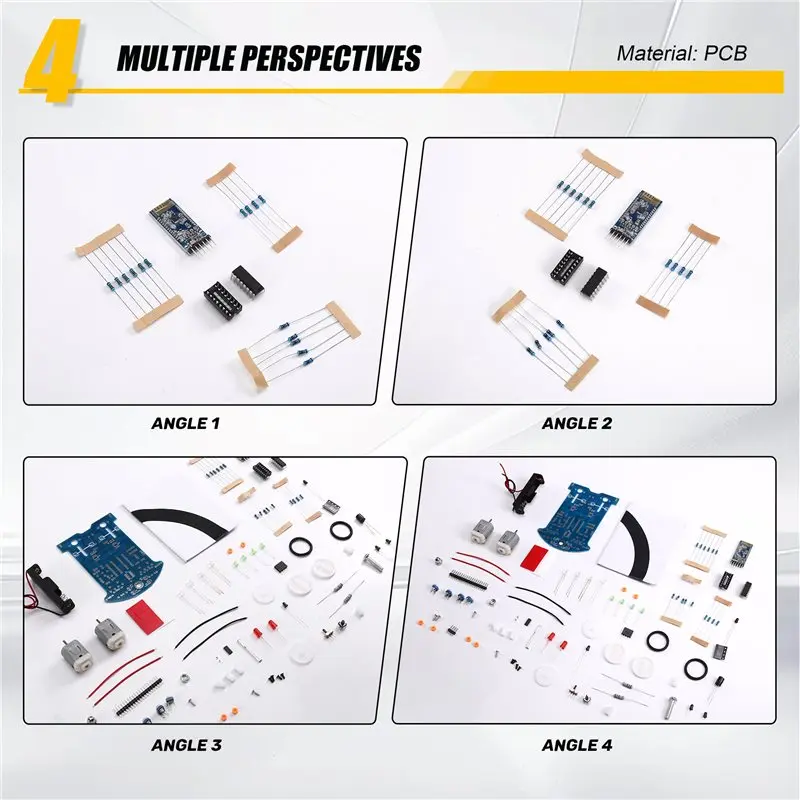 4 MULTIPLE PERSPECTIVES

Material: PCB

ANGLE 1

ANGLE 2

ANGLE 3

ANGLE 4