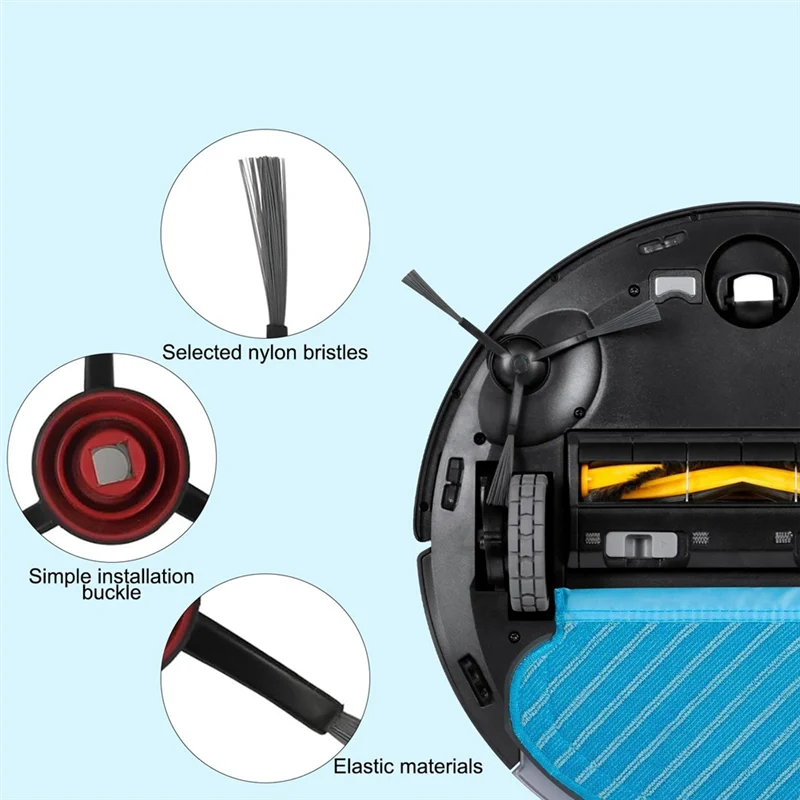 Selected nylon bristles

Simple installation buckle

Elastic materials