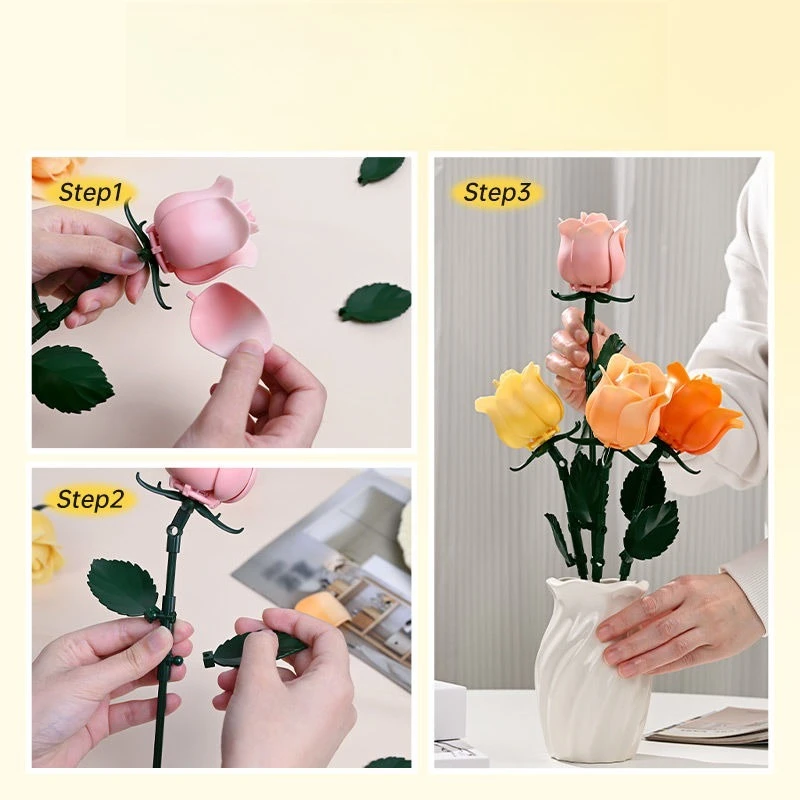 Step1

Step2

Step3