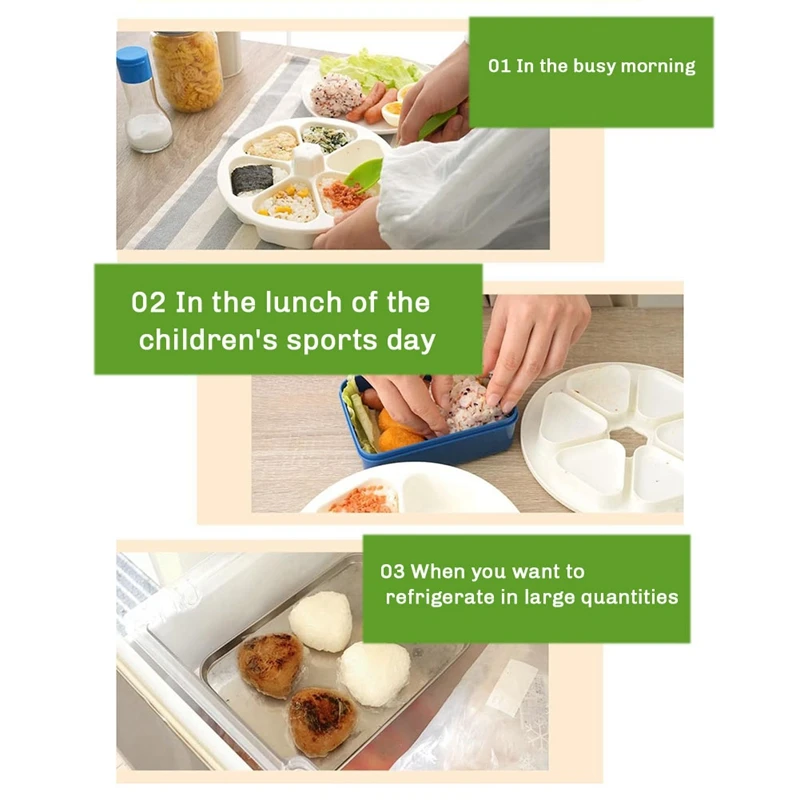 01 In the busy morning

02 In the lunch of the children's sports day

03 When you want to refrigerate in large quantities