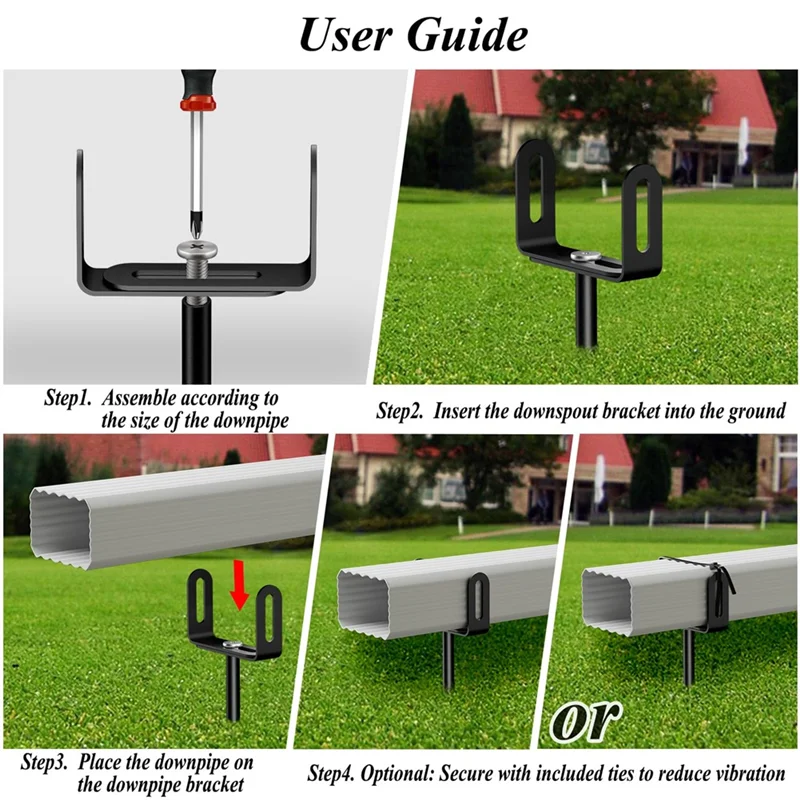 User Guide

Step1. Assemble according to the size of the downpipe

Step2. Insert the downspout bracket into the ground

Step3. Place the downpipe on the downpipe bracket

or

Step4. Optional: Secure with included ties to reduce vibration