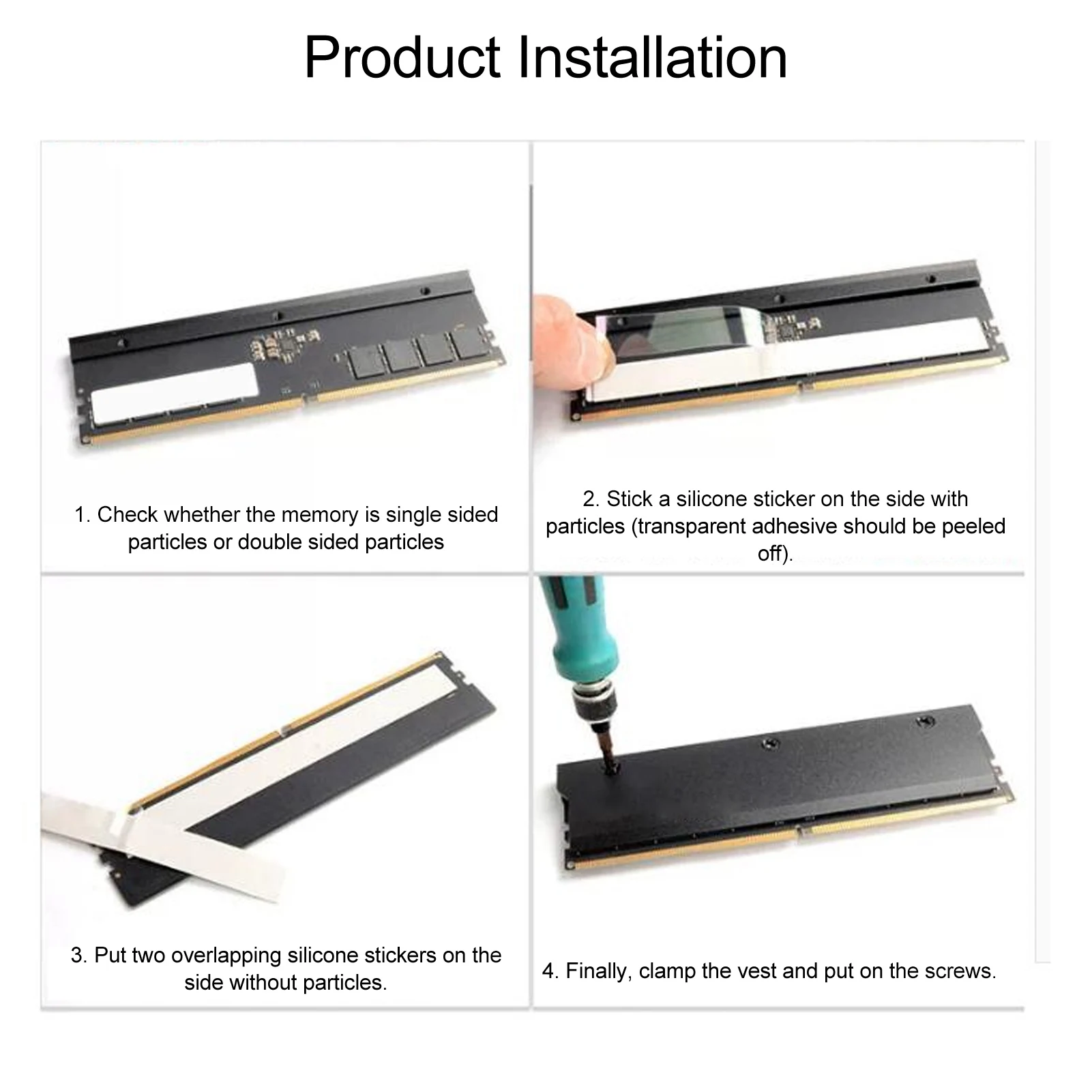 Product Installation

1. Check whether the memory is single sided particles or double sided particles

2. Stick a silicone sticker on the side with particles (transparent adhesive should be peeled off).

3. Put two overlapping silicone stickers on the side without particles.

4. Finally, clamp the vest and put on the screws.