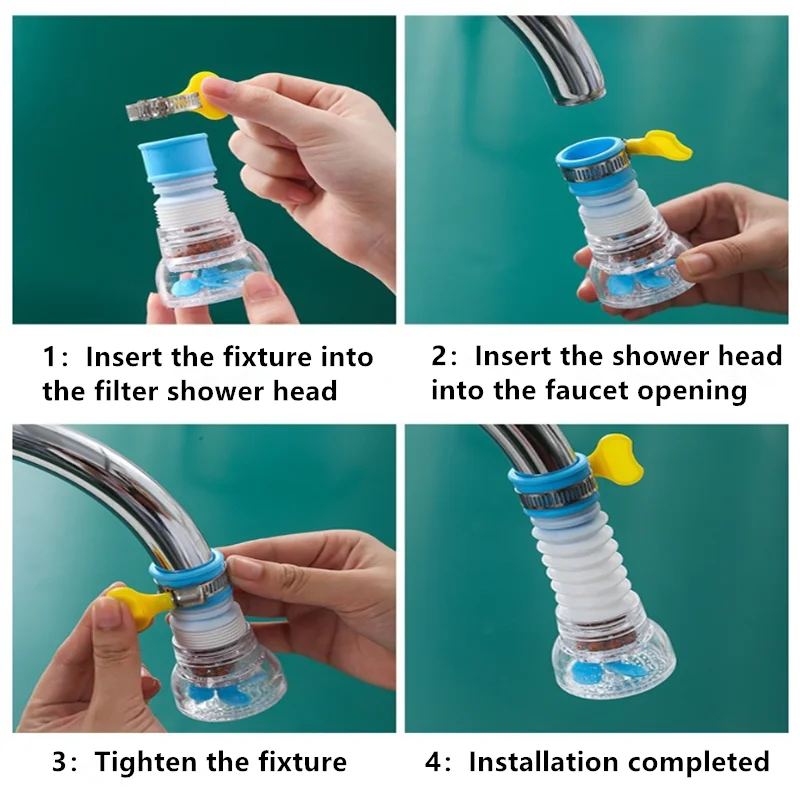 1： Insert the fixture into the filter shower head

2： Insert the shower head into the faucet opening

3： Tighten the fixture

4： Installation completed