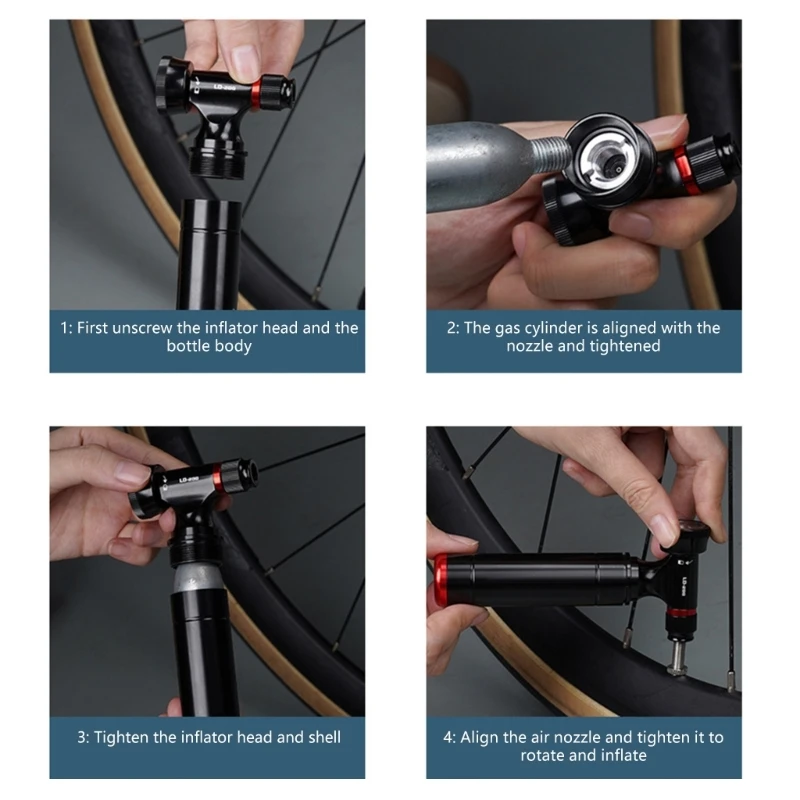 1: First unscrew the inflator head and the bottle body

2: The gas cylinder is aligned with the nozzle and tightened

3: Tighten the inflator head and shell

4: Align the air nozzle and tighten it to rotate and inflate