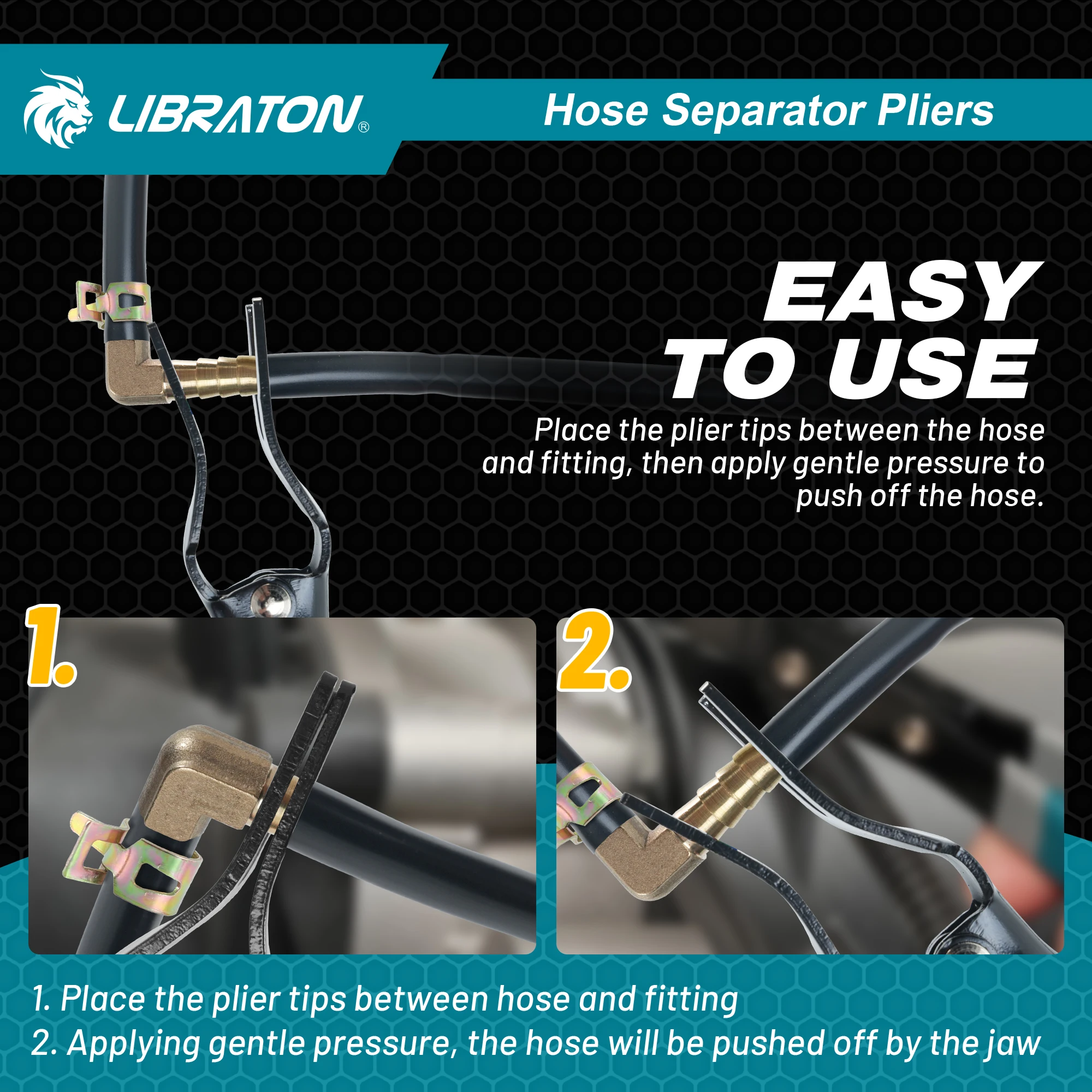 LIBRATON®

Hose Separator Pliers

EASY TO USE

Place the plier tips between the hose and fitting, then apply gentle pressure to push off the hose.

1.

2.

1. Place the plier tips between hose and fitting
2. Applying gentle pressure, the hose will be pushed off by the jaw