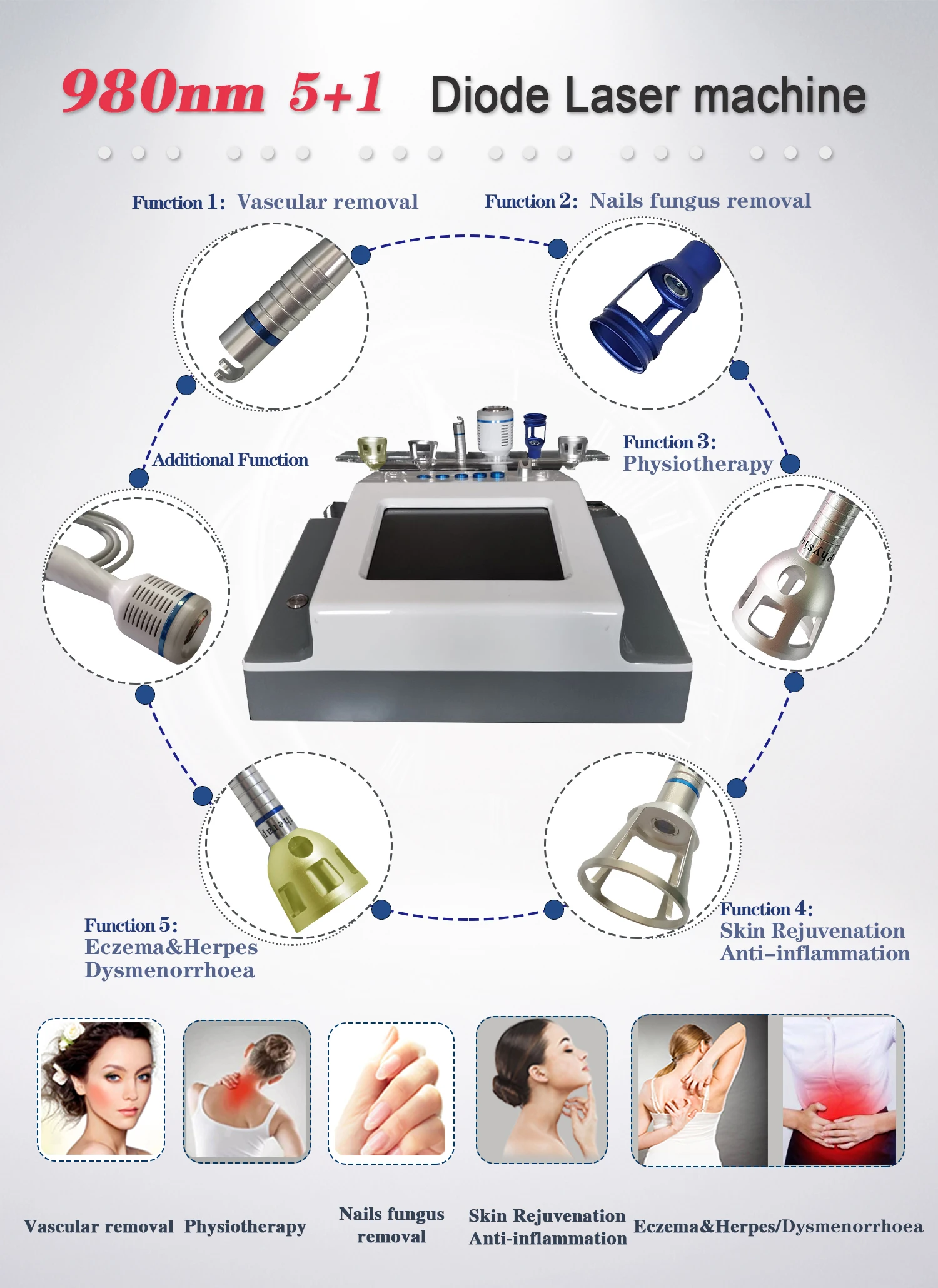 980nm 5+1 Diode Laser machine

Function 1: Vascular removal

Function 2: Nails fungus removal

Additional Function

Function 3: Physiotherapy

physio

Function 5: Eczema&Herpes Dysmenorrhoea

Function 4: Skin Rejuvenation Anti-inflammation

Vascular removal

Physiotherapy

Nails fungus removal

Skin Rejuvenation Anti-inflammation

Eczema&Herpes/Dysmenorrhoea