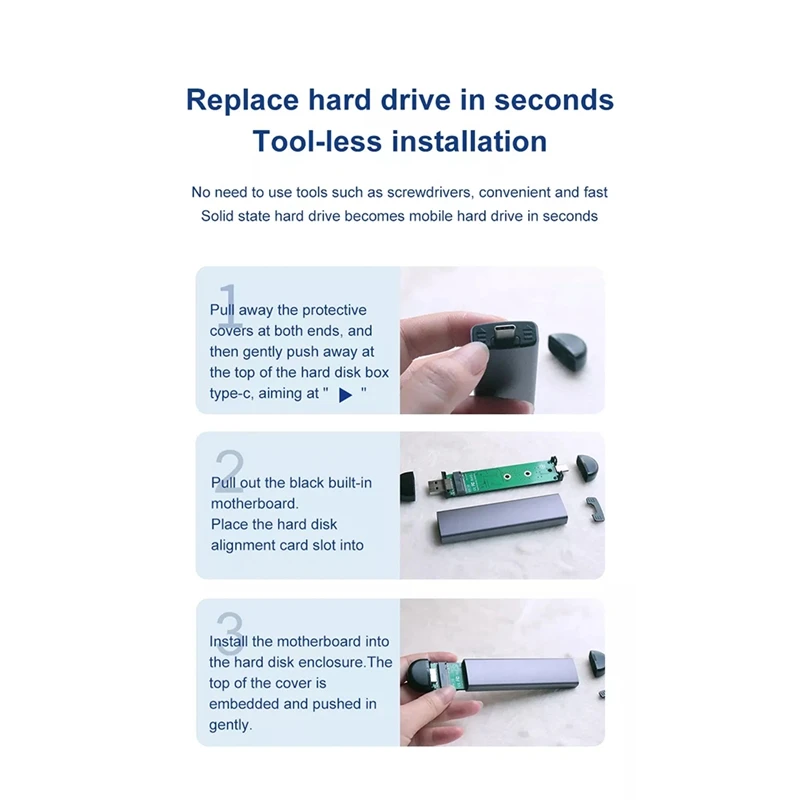 Replace hard drive in seconds
Tool-less installation

No need to use tools such as screwdrivers, convenient and fast
Solid state hard drive becomes mobile hard drive in seconds

1
Pull away the protective covers at both ends, and then gently push away at the top of the hard disk box type-c, aiming at " ▶ "

2
Pull out the black built-in motherboard.
Place the hard disk alignment card slot into

3
Install the motherboard into the hard disk enclosure.The top of the cover is embedded and pushed in gently.