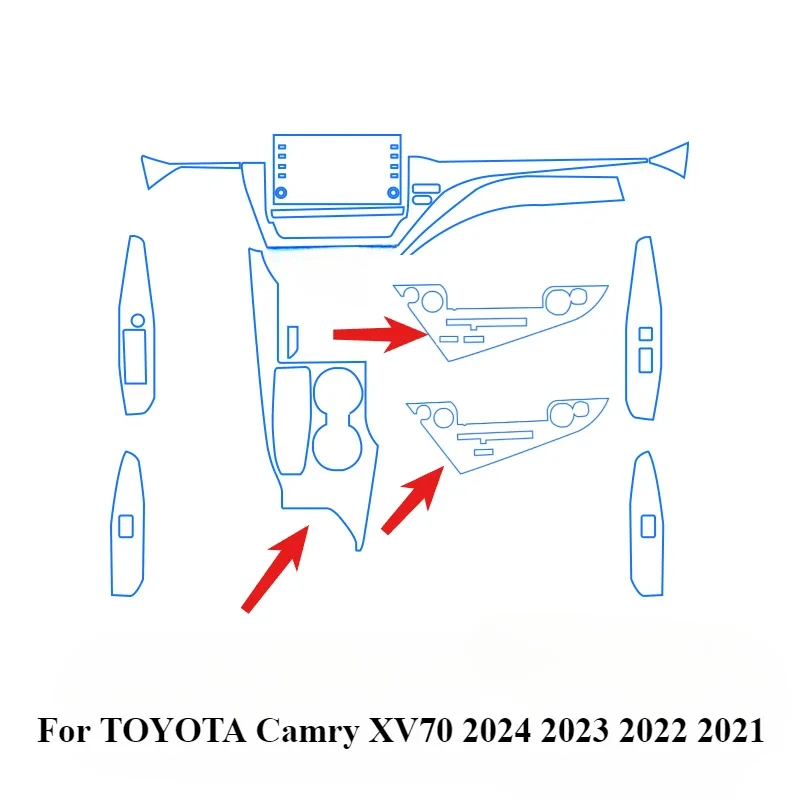 For TOYOTA Camry XV70 2024 2023 2022 2021