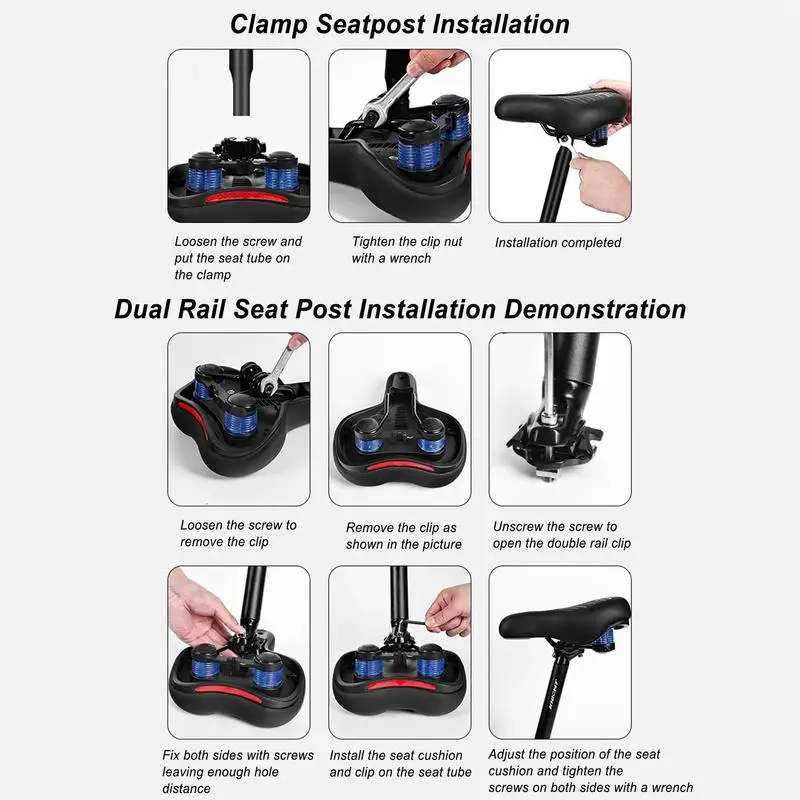 Clamp Seatpost Installation

Loosen the screw and put the seat tube on the clamp

Tighten the clip nut with a wrench

Installation completed

Dual Rail Seat Post Installation Demonstration

Loosen the screw to remove the clip

Remove the clip as shown in the picture

Unscrew the screw to open the double rail clip

Fix both sides with screws leaving enough hole distance

Install the seat cushion and clip on the seat tube

Adjust the position of the seat cushion and tighten the screws on both sides with a wrench