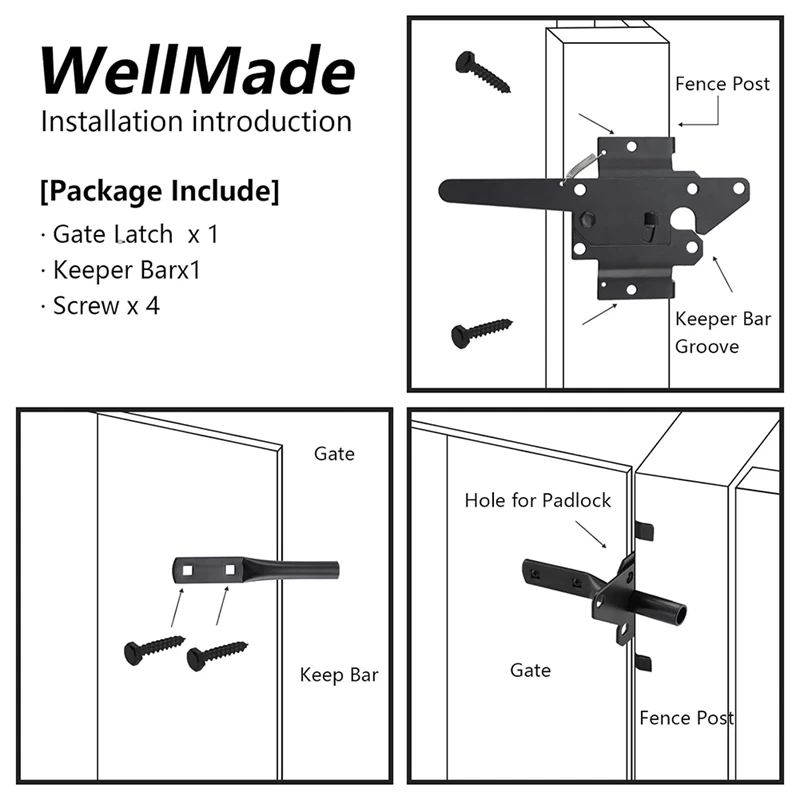 WellMade
Installation introduction

[Package Include]
· Gate Latch x 1
· Keeper Barx1
· Screw x 4

Fence Post

Keeper Bar Groove

Gate

Keep Bar

Hole for Padlock

Gate

Fence Post