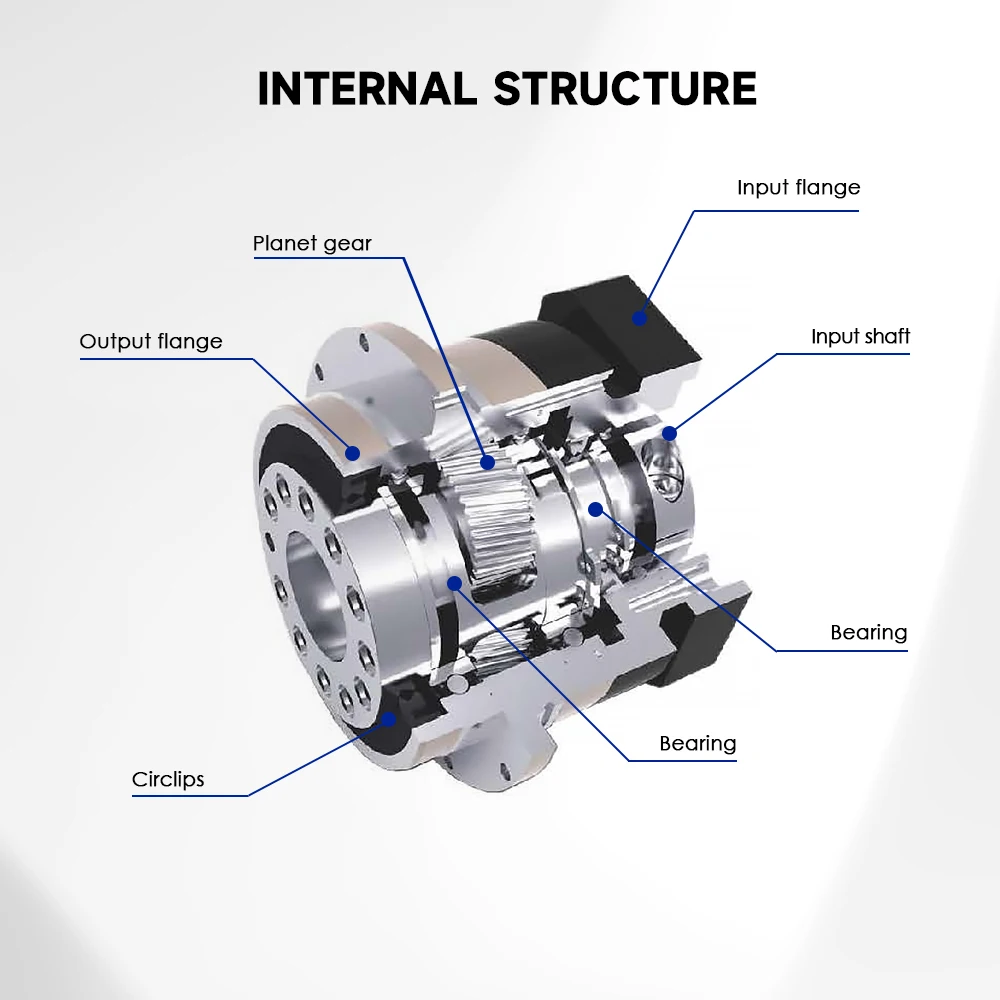 INTERNAL STRUCTURE

Input flange

Planet gear

Output flange

Input shaft

Bearing

Bearing

Circlips