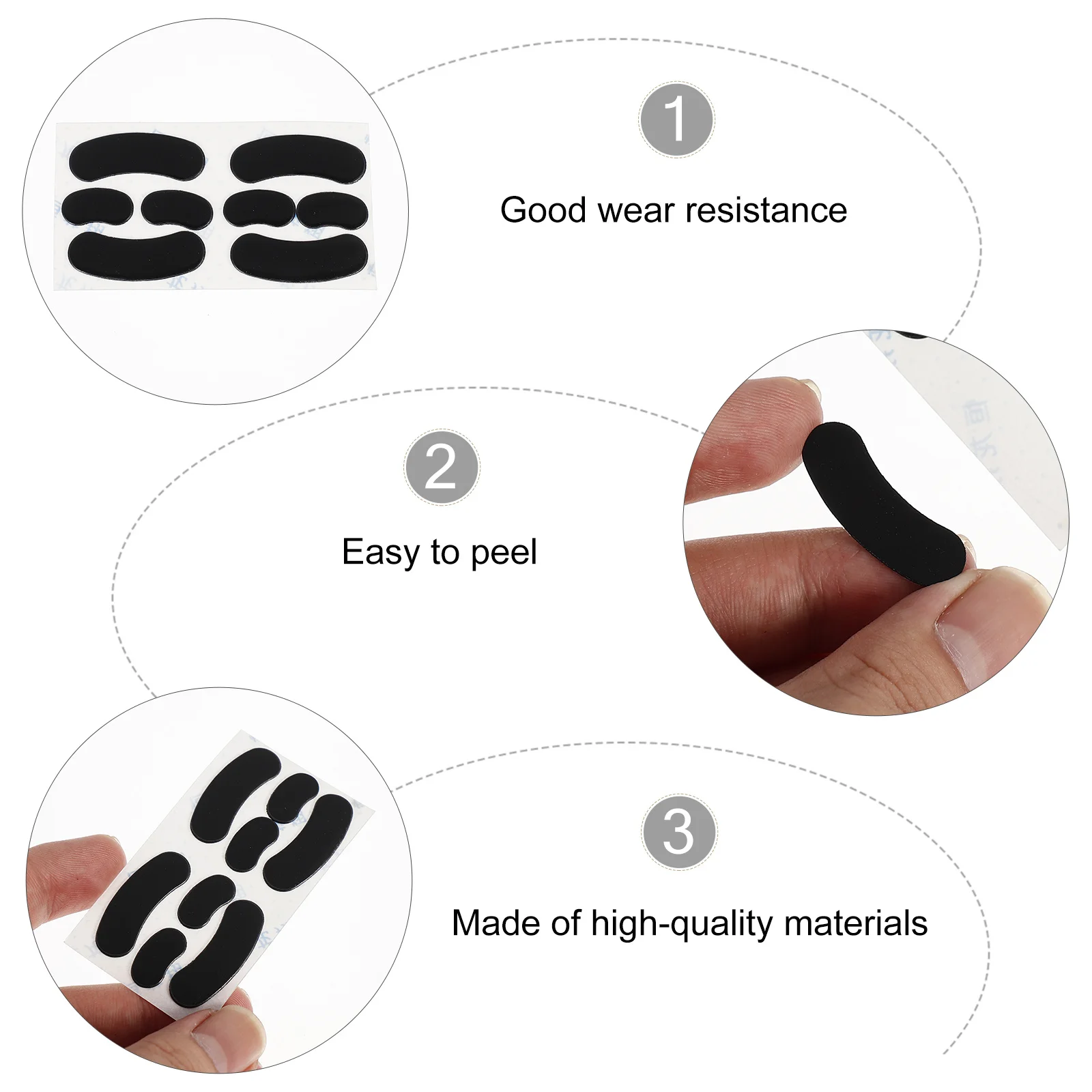 1

Good wear resistance

2

Easy to peel

3

Made of high-quality materials