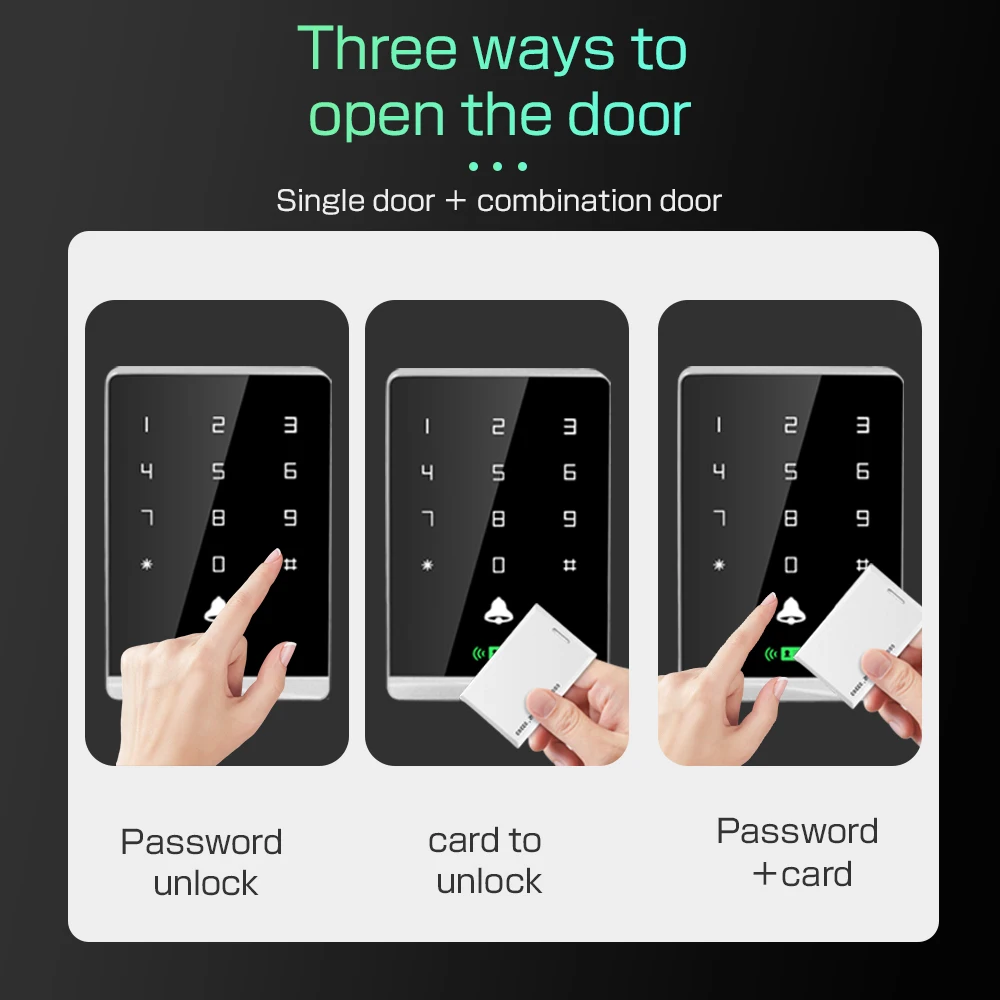 Three ways to open the door

Single door + combination door

1 2 3
4 5 6
7 8 9
* 0 #

1 2 3
4 5 6
7 8 9
* 0 #

1 2 3
4 5 6
7 8 9
* 0 #

Password unlock

card to unlock

Password +card