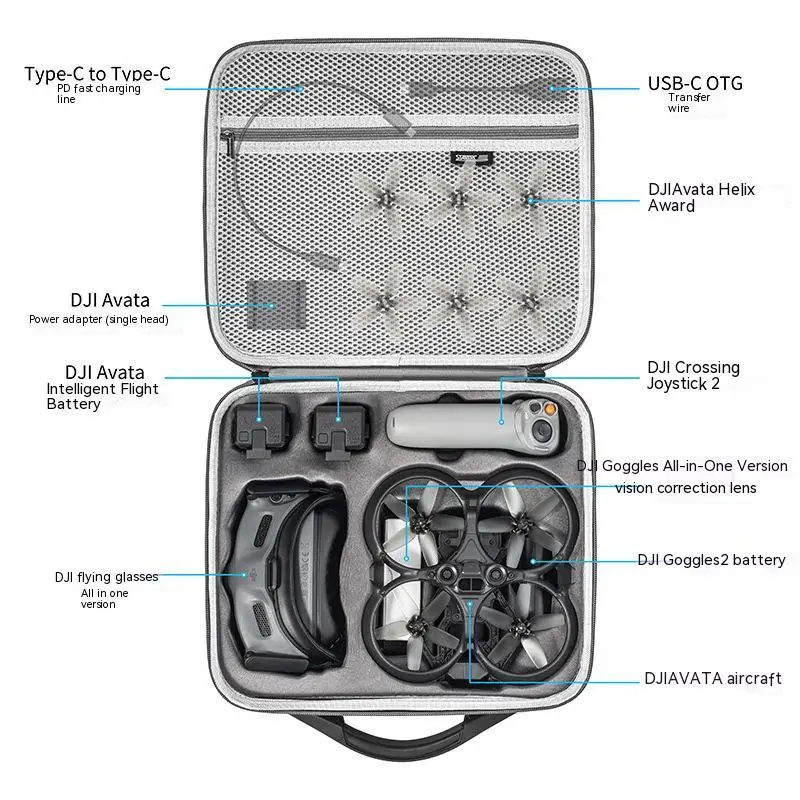 Type-C to Type-C
PD fast charging line

USB-C OTG
Transfer wire

DJIAvata Helix Award

DJI Avata
Power adapter (single head)

DJI Avata
Intelligent Flight Battery

DJI Crossing Joystick 2

DJI Goggles All-in-One Version vision correction lens

DJI Goggles2 battery

DJI flying glasses
All in one version

DJIAVATA aircraft