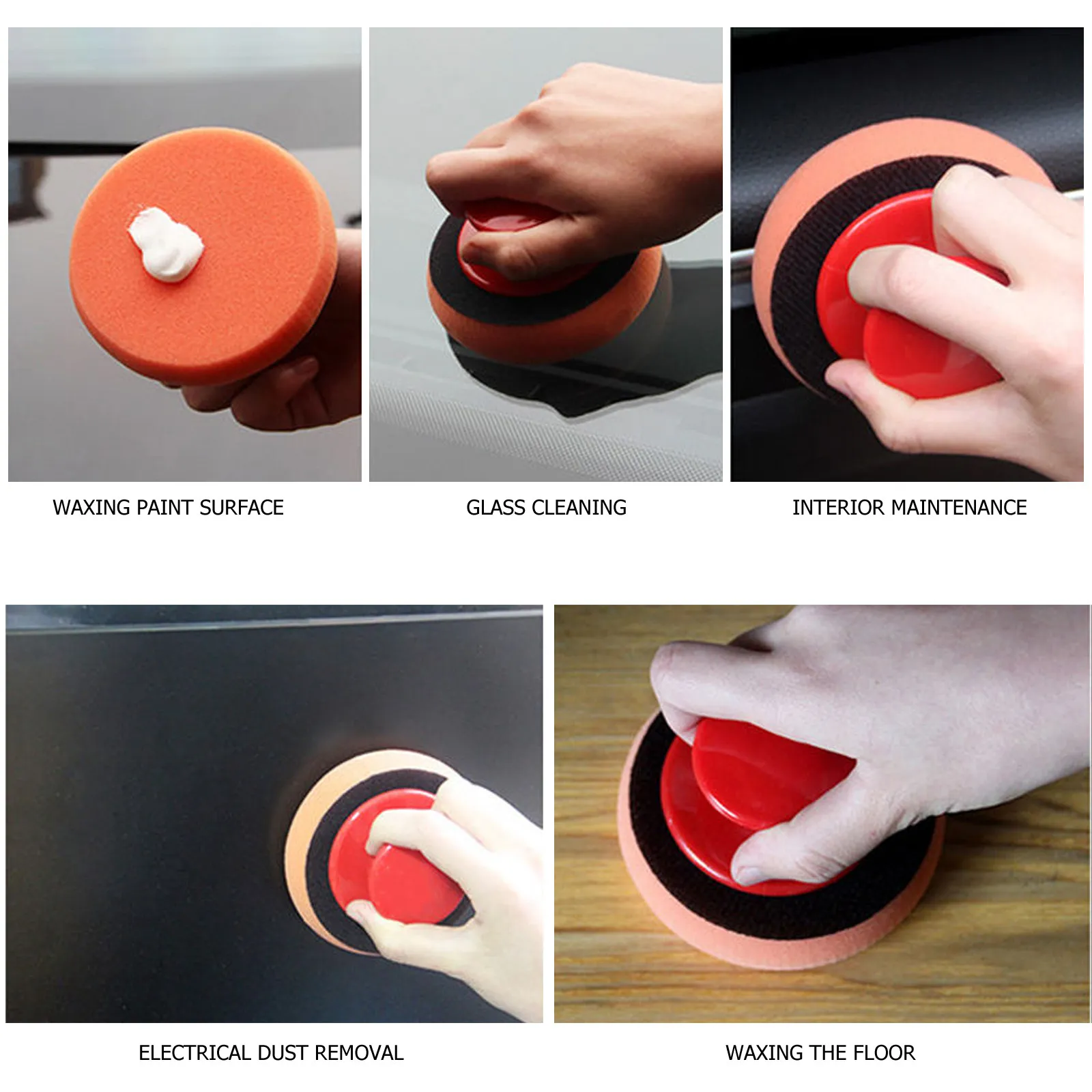 WAXING PAINT SURFACE

GLASS CLEANING

INTERIOR MAINTENANCE

ELECTRICAL DUST REMOVAL

WAXING THE FLOOR