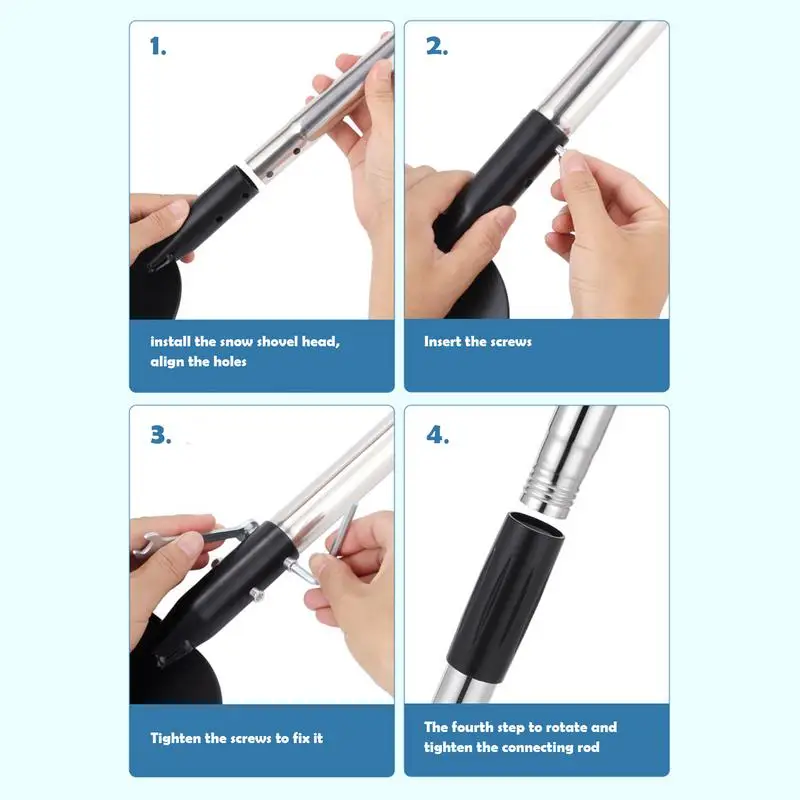 1.

install the snow shovel head, align the holes

2.

Insert the screws

3.

Tighten the screws to fix it

4.

The fourth step to rotate and tighten the connecting rod