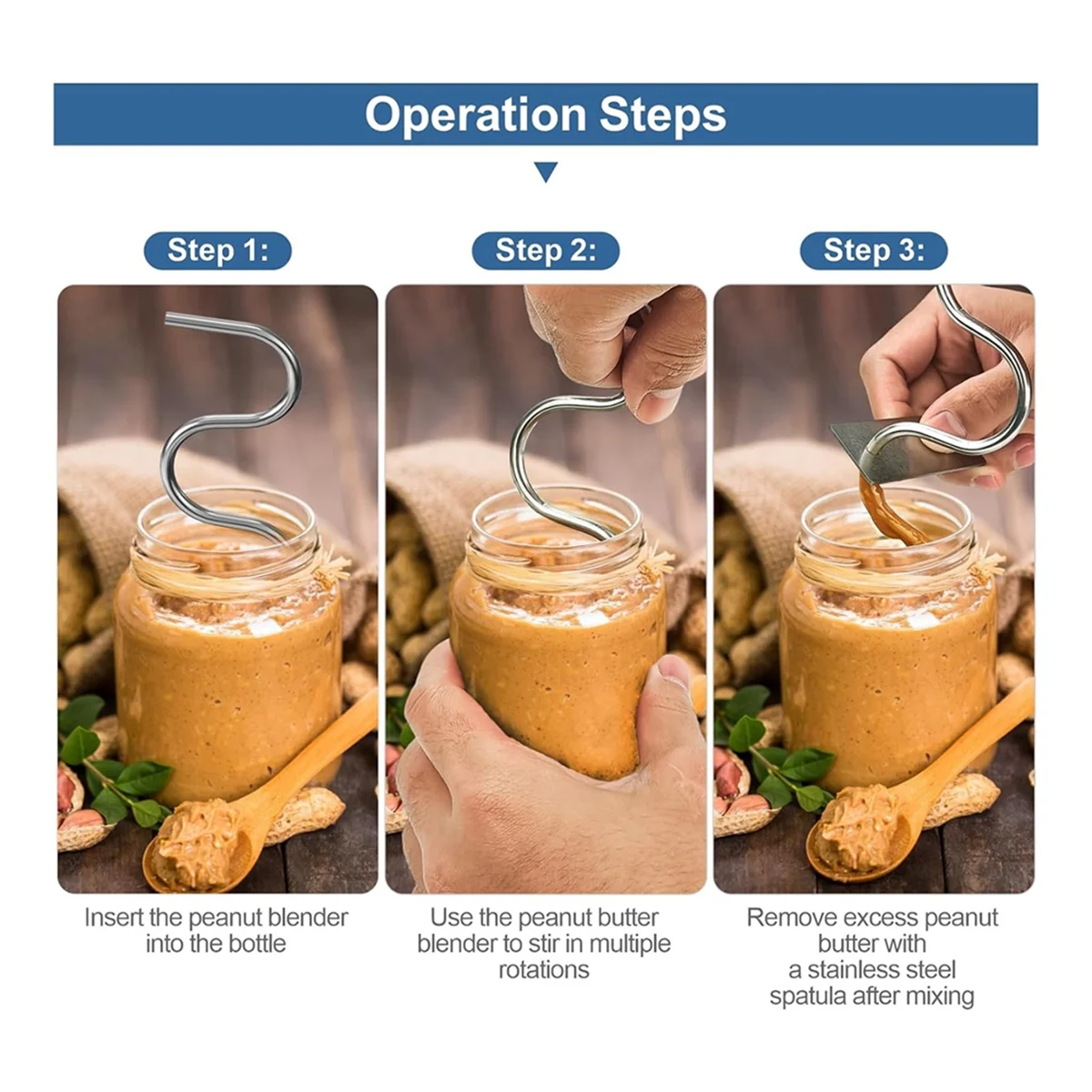 Operation Steps

Step 1:

Insert the peanut blender into the bottle

Step 2:

Use the peanut butter blender to stir in multiple rotations

Step 3:

Remove excess peanut butter with a stainless steel spatula after mixing