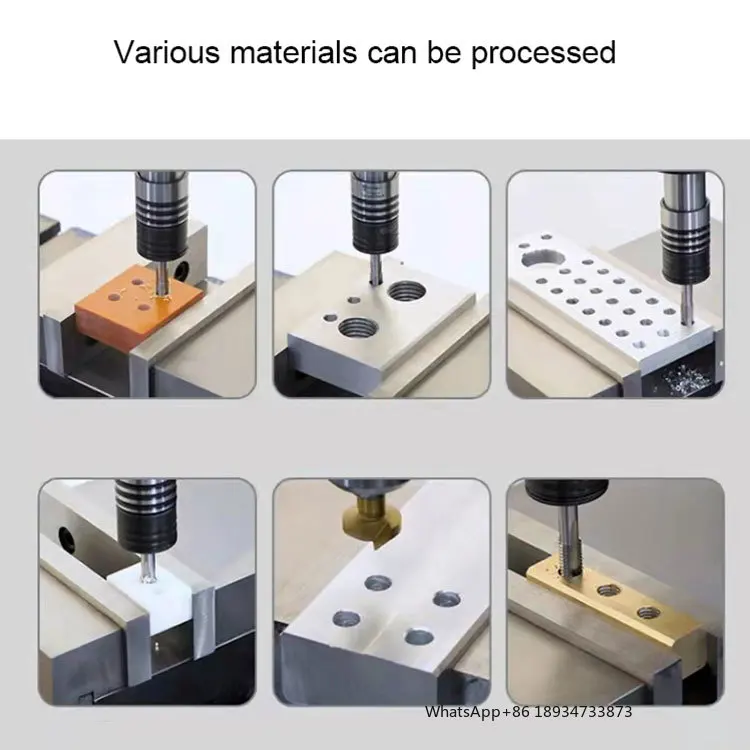 Various materials can be processed

WhatsApp+86 18934733873