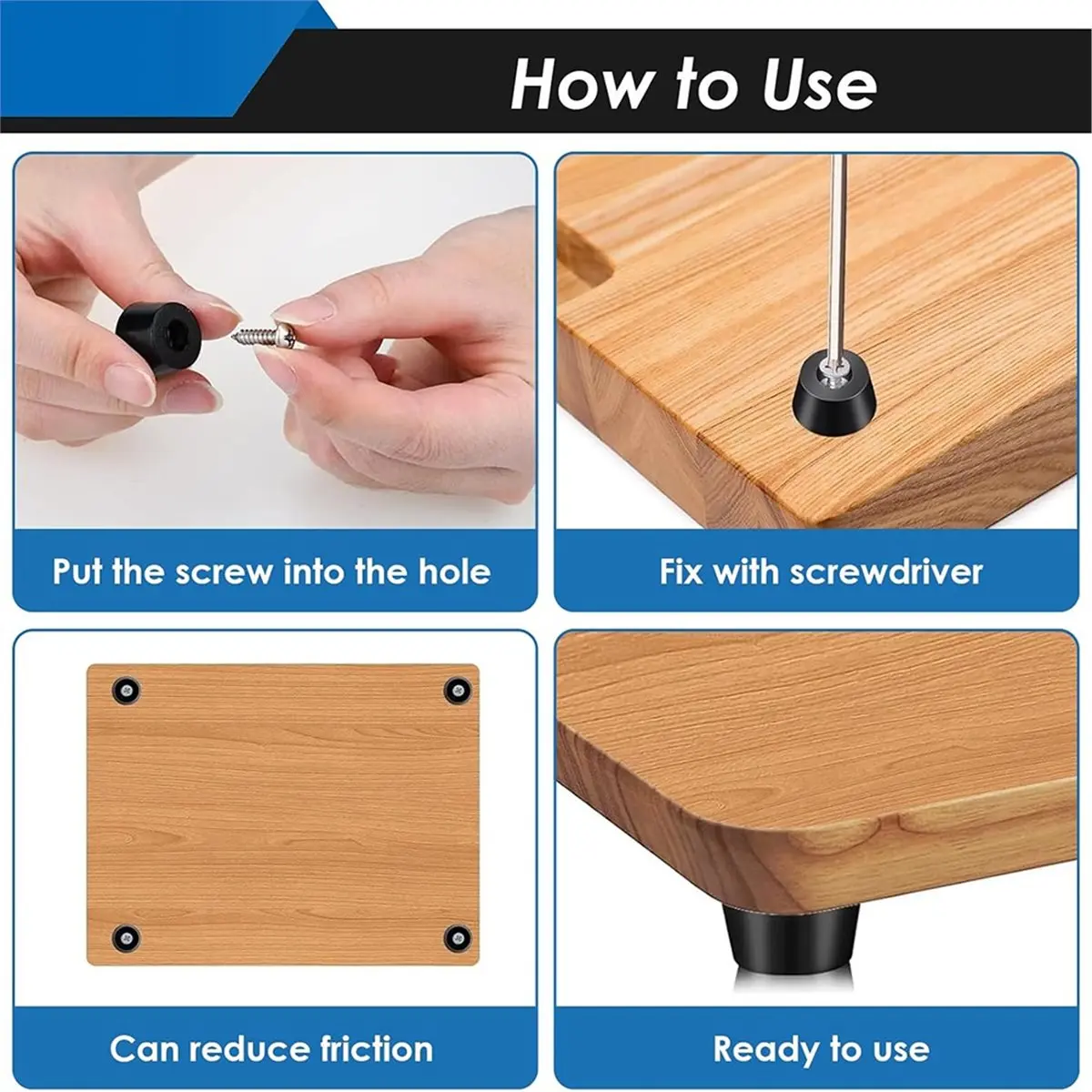 How to Use

Put the screw into the hole

Fix with screwdriver

Can reduce friction

Ready to use