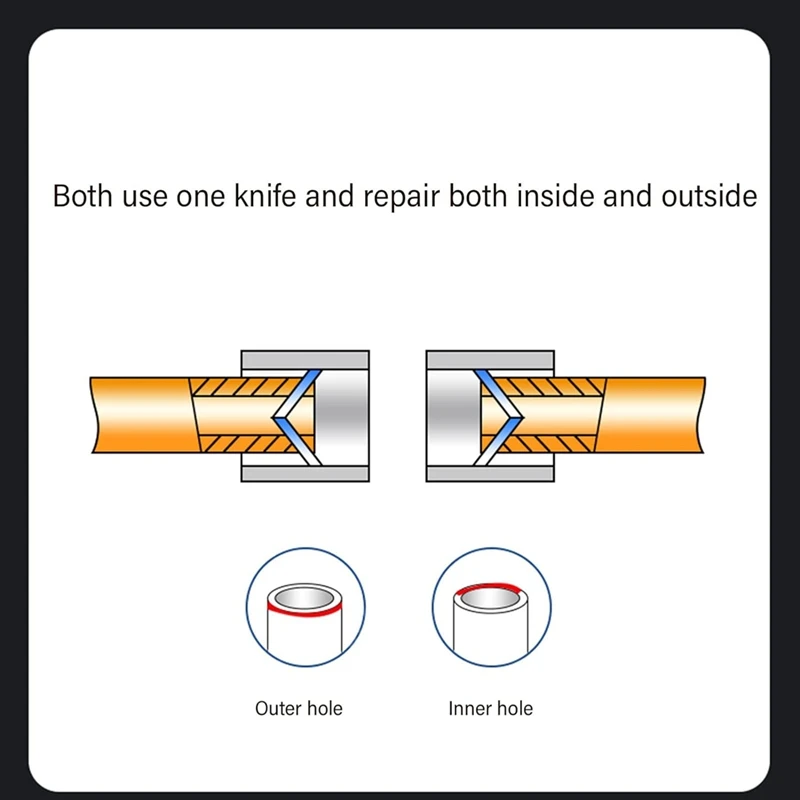 Both use one knife and repair both inside and outside

Outer hole

Inner hole