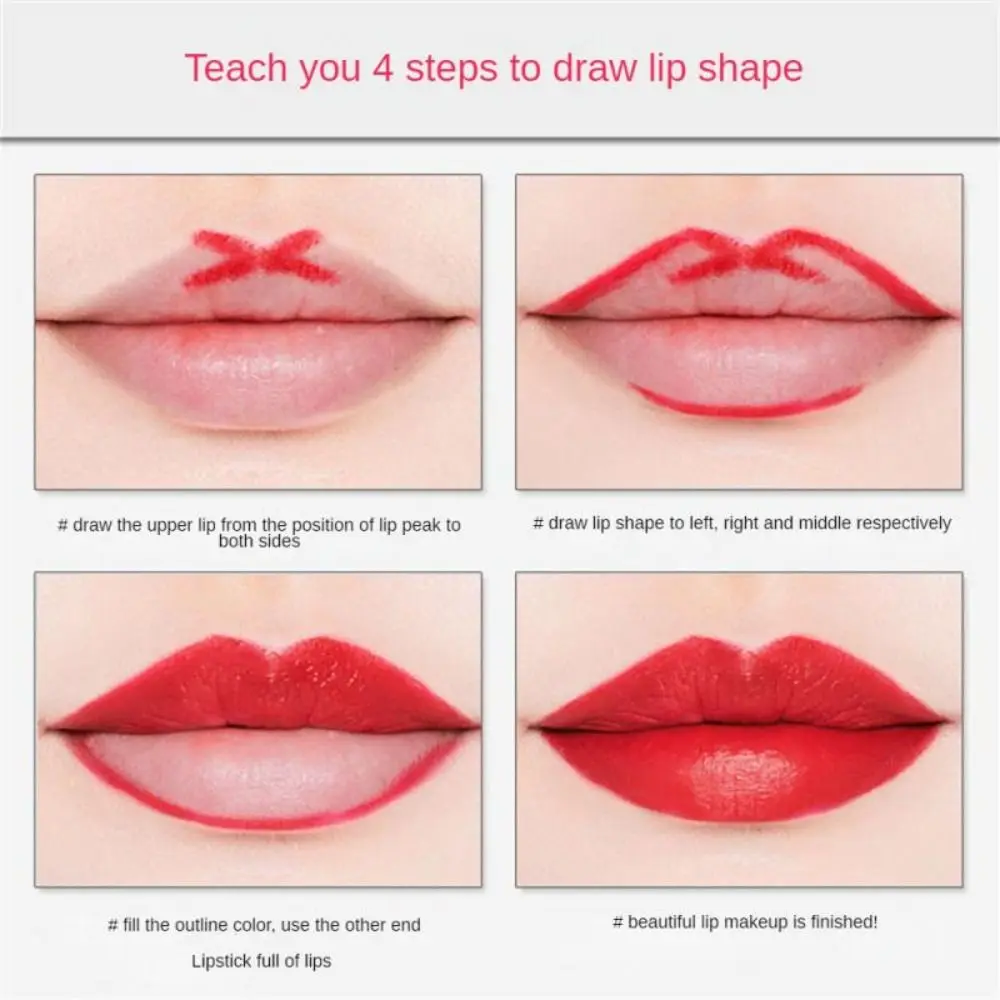 Teach you 4 steps to draw lip shape

# draw the upper lip from the position of lip peak to both sides

# draw lip shape to left, right and middle respectively

# fill the outline color, use the other end

Lipstick full of lips

# beautiful lip makeup is finished!