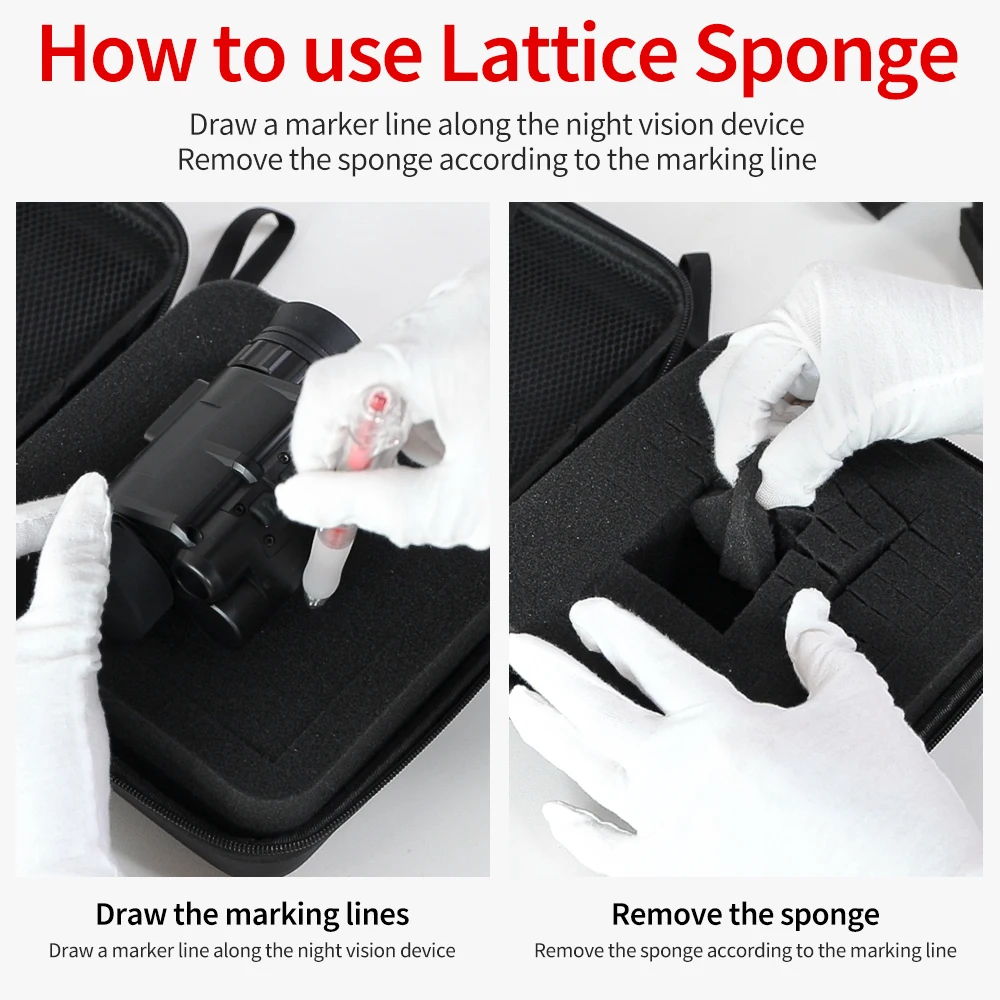 How to use Lattice Sponge

Draw a marker line along the night vision device
Remove the sponge according to the marking line

Draw the marking lines
Draw a marker line along the night vision device

Remove the sponge
Remove the sponge according to the marking line