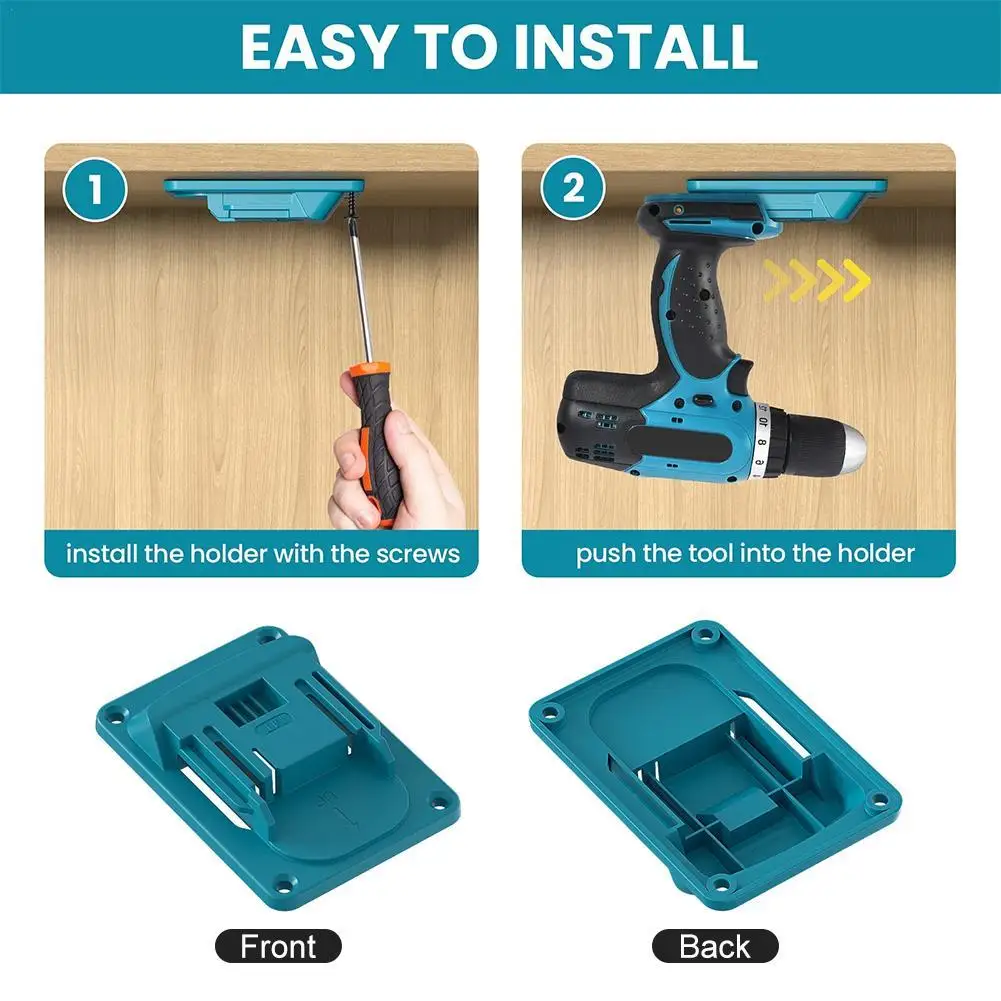 EASY TO INSTALL

1

install the holder with the screws

2

push the tool into the holder

Front

Back