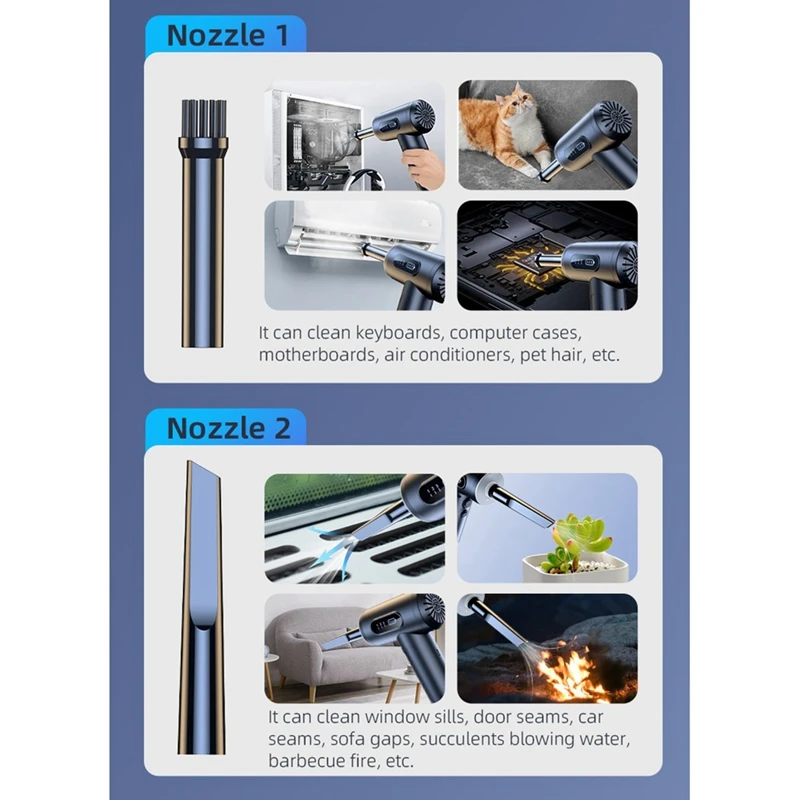 Nozzle 1

It can clean keyboards, computer cases, motherboards, air conditioners, pet hair, etc.

Nozzle 2

It can clean window sills, door seams, car seams, sofa gaps, succulents blowing water, barbecue fire, etc.