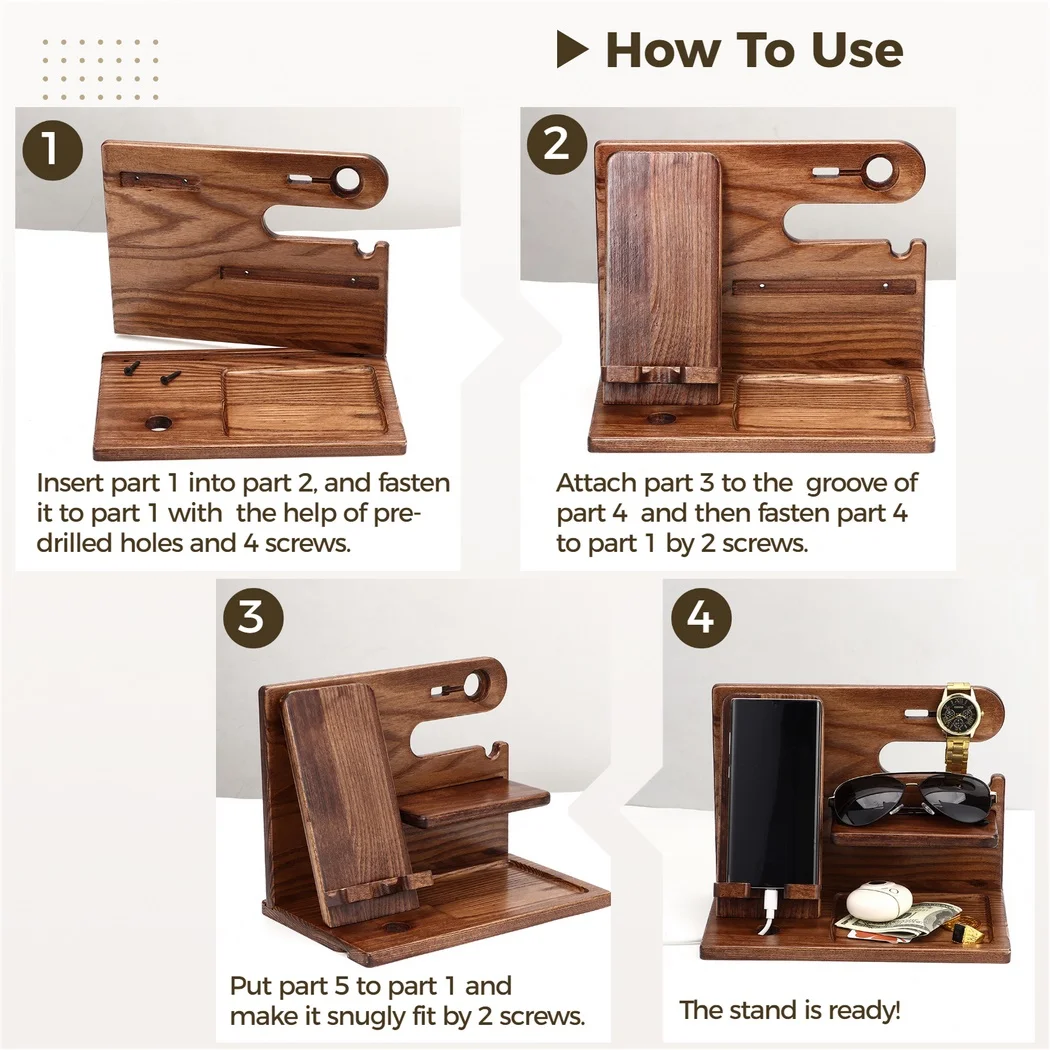 How To Use

1

Insert part 1 into part 2, and fasten it to part 1 with the help of pre-drilled holes and 4 screws.

2

Attach part 3 to the groove of part 4 and then fasten part 4 to part 1 by 2 screws.

3

Put part 5 to part 1 and make it snugly fit by 2 screws.

4

The stand is ready!