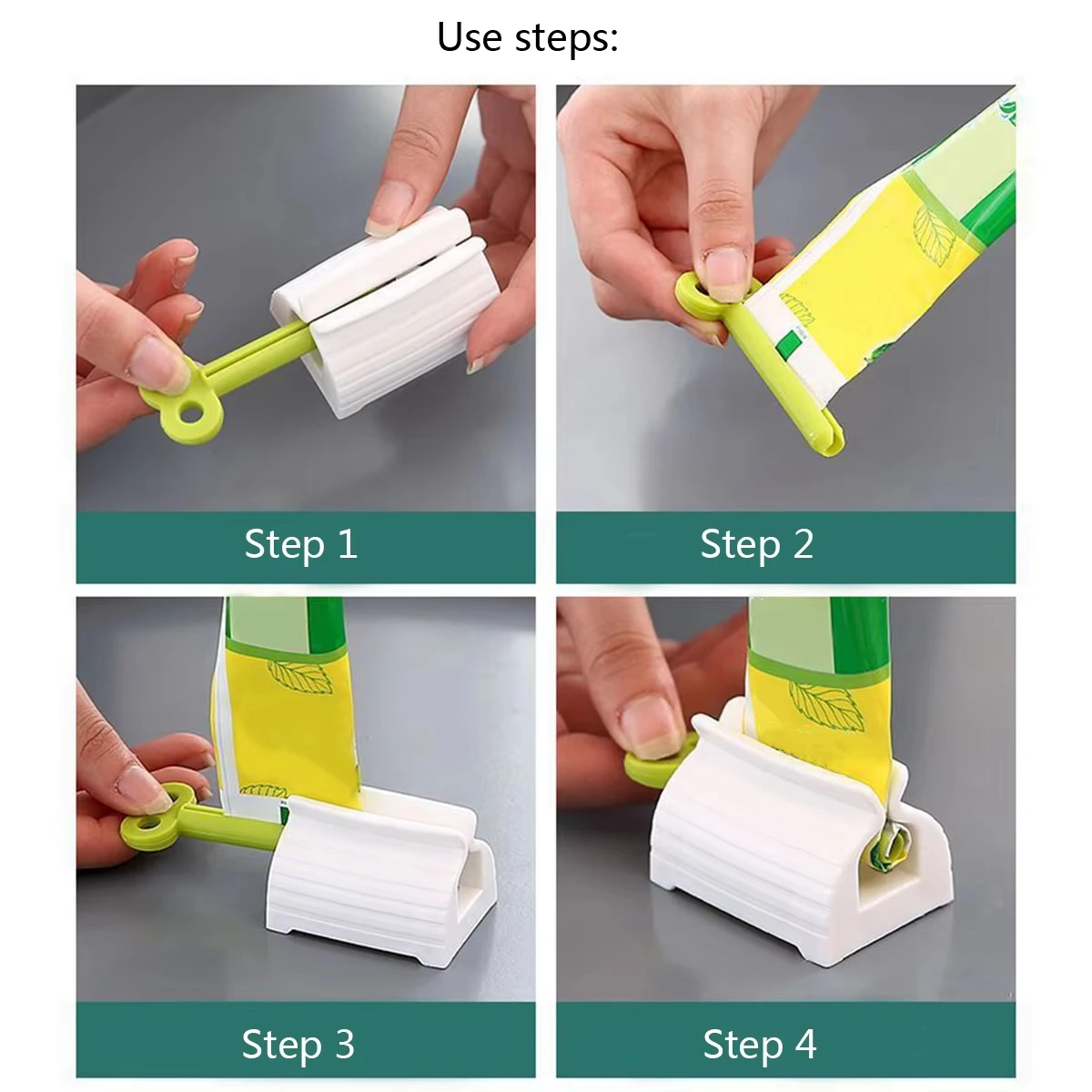 Use steps:

Step 1

Step 2

Step 3

Step 4