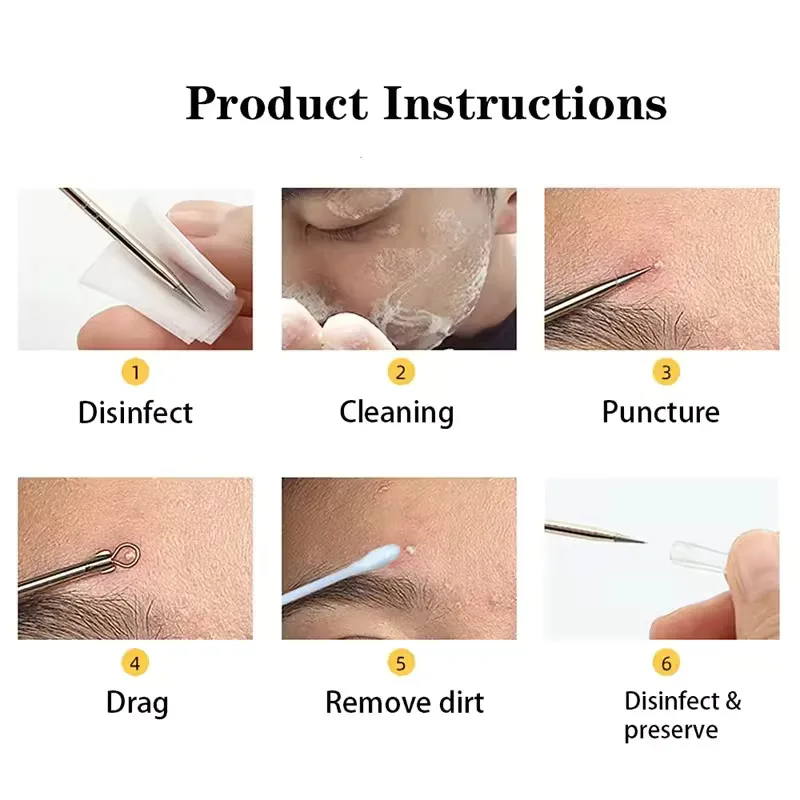 Product Instructions

1
Disinfect

2
Cleaning

3
Puncture

4
Drag

5
Remove dirt

6
Disinfect & preserve